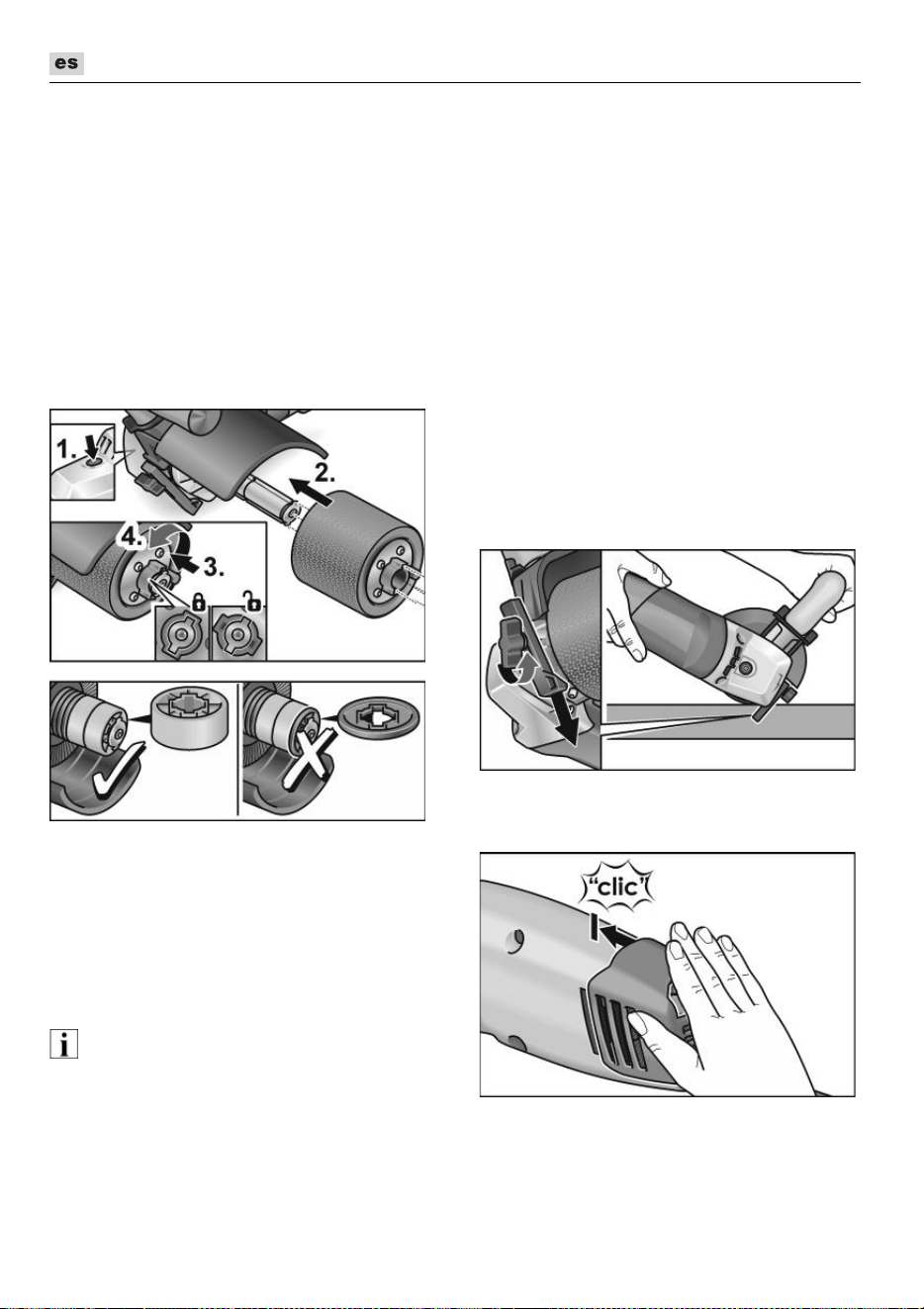 es

1.

2.

4.

3.

"clic"