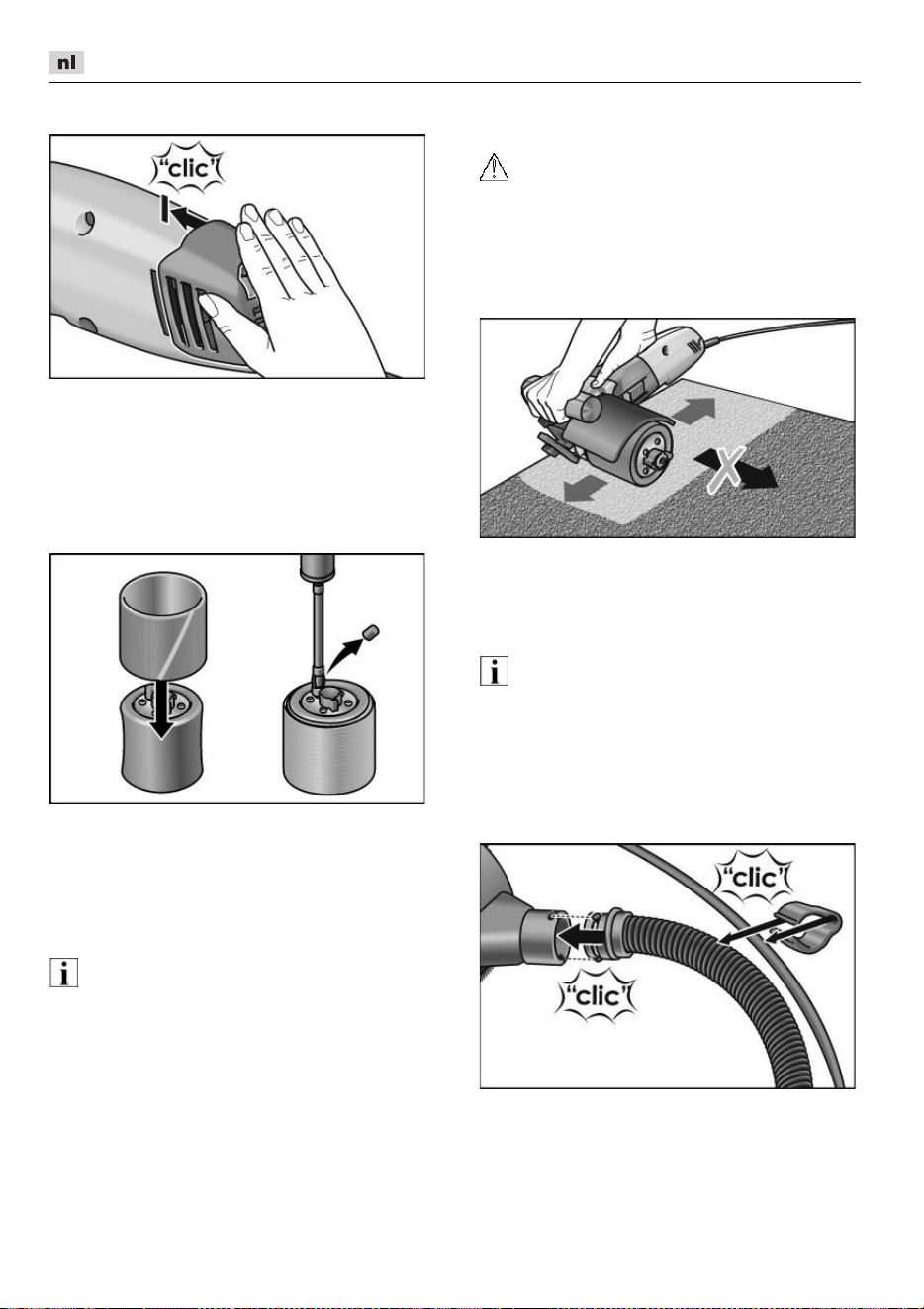 nl

"clic"

"clic"

"clic"