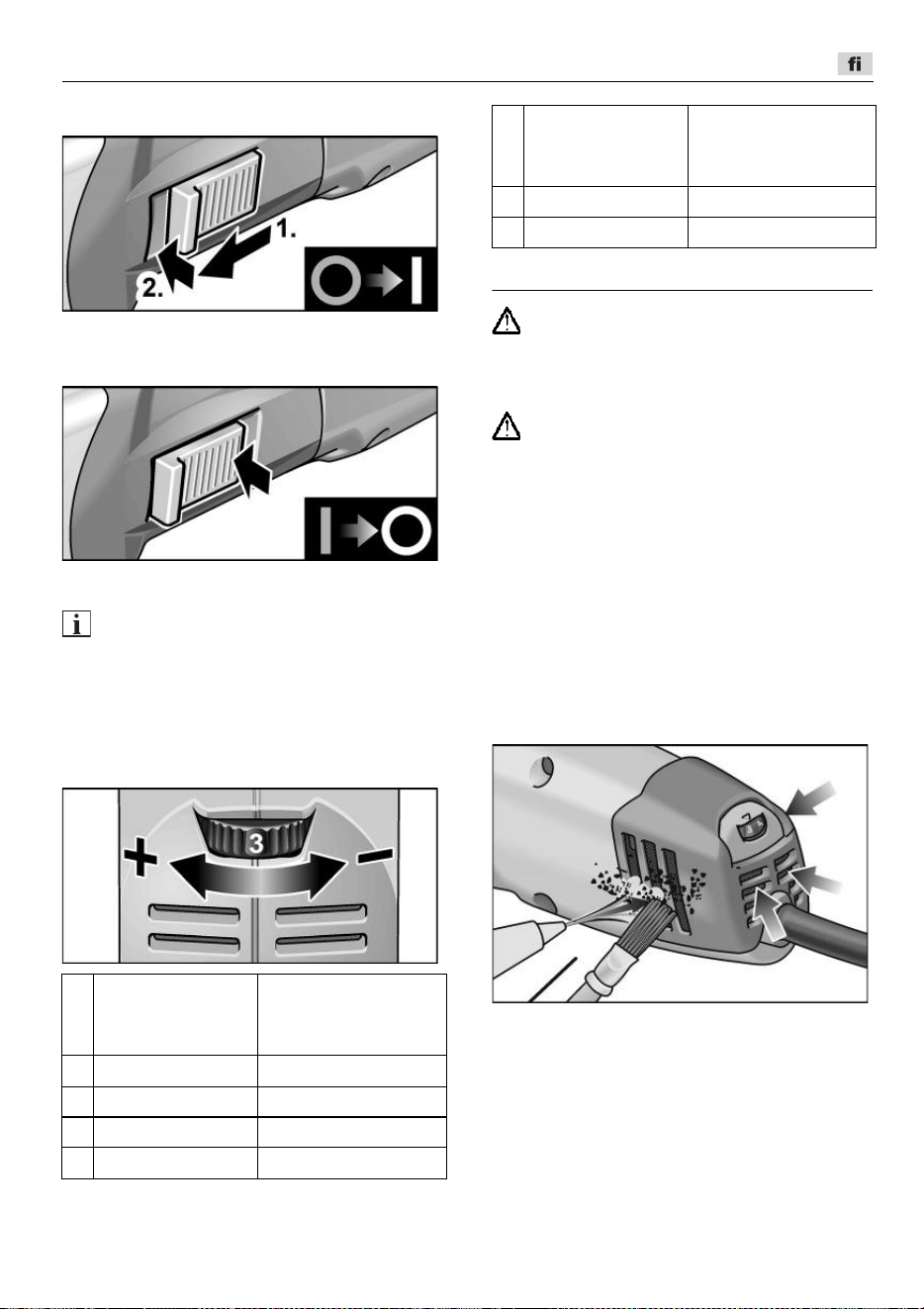 fi

1.

2.

3

+

-