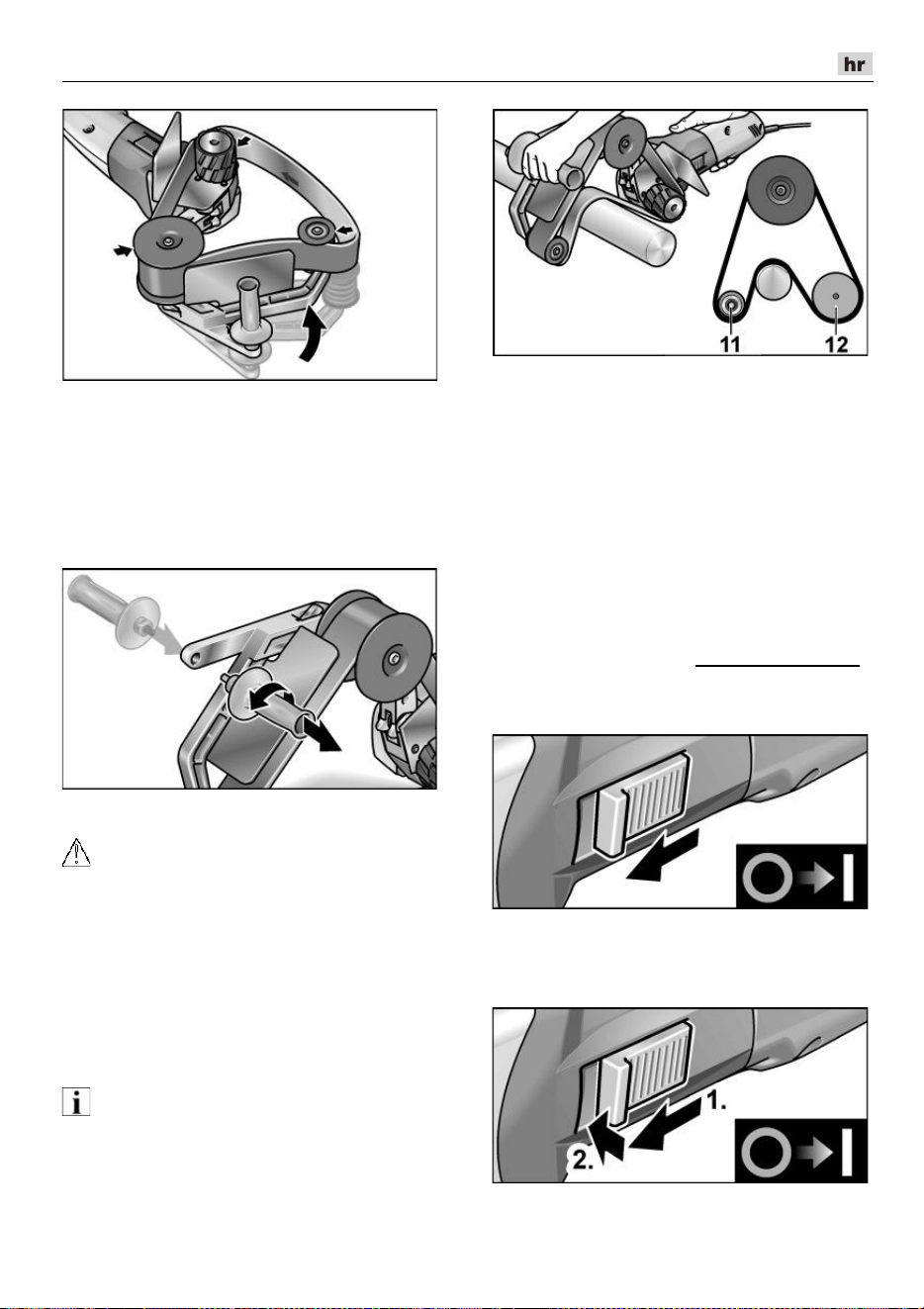 hr

11

12

1.

2.