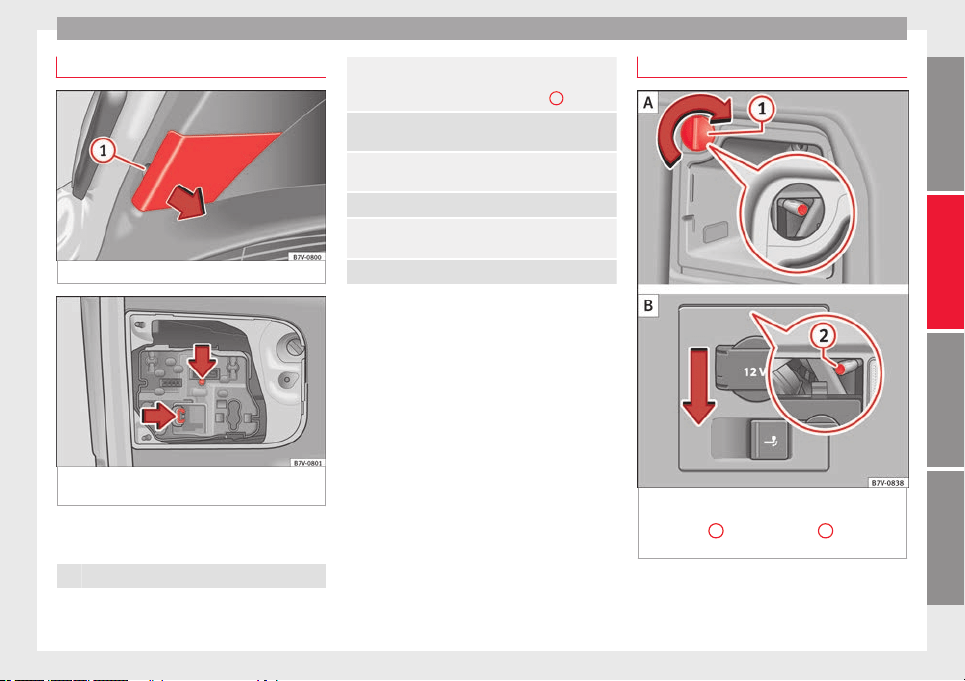 1

B7V-0800

B7V-0801

A

1

B

12 V

2

B7V-0838