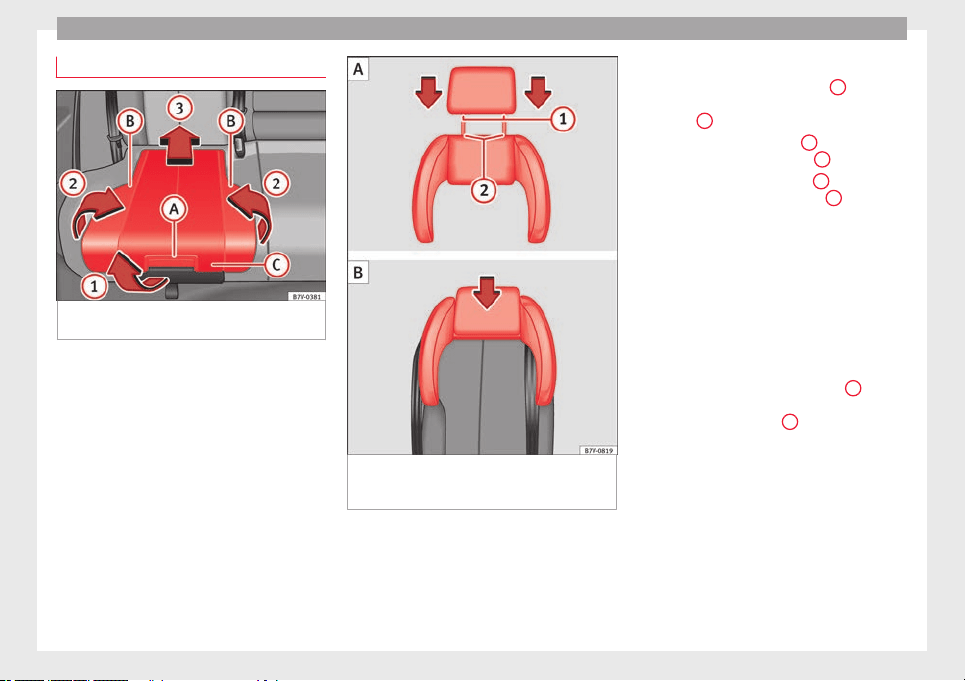 3
B
B
2
2
A
C
1
B7F-0381

A
1
2
B
B7F-0819