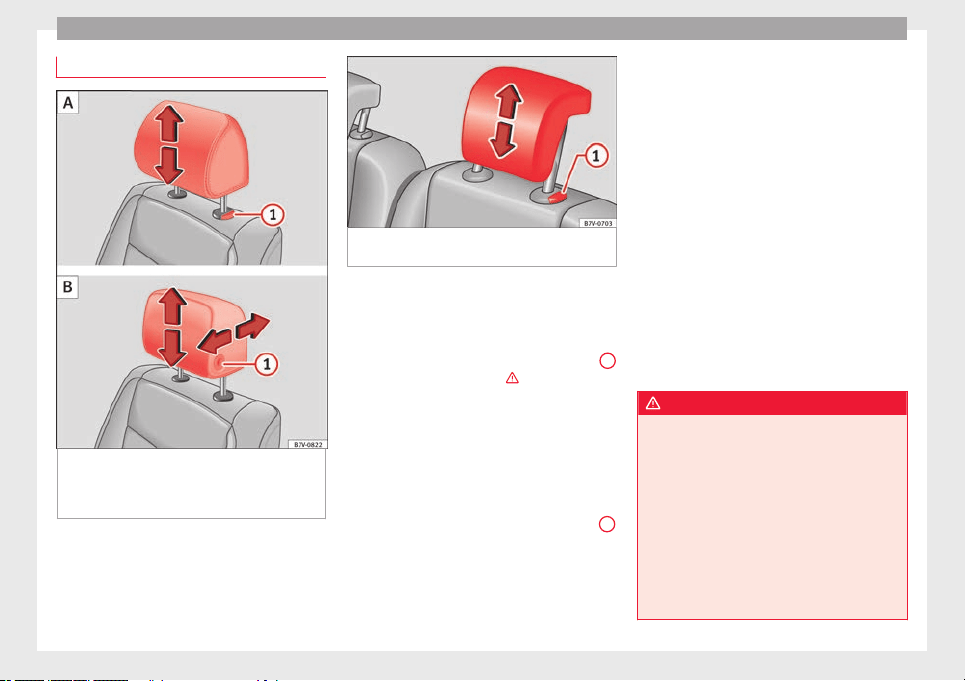 A

1

B

1

B7V-0822

1

B7V-0703