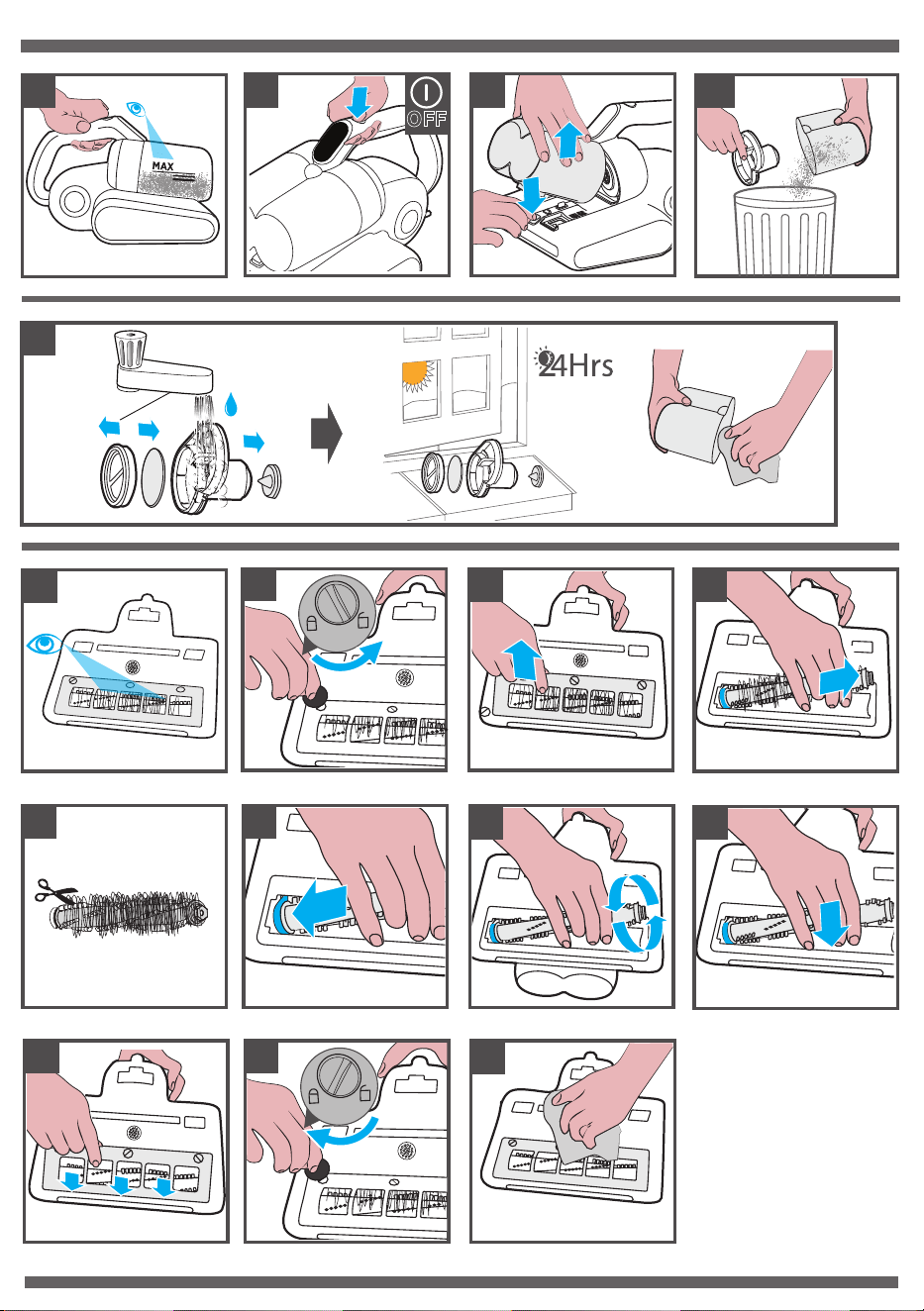 MAX

OFF

24Hrs