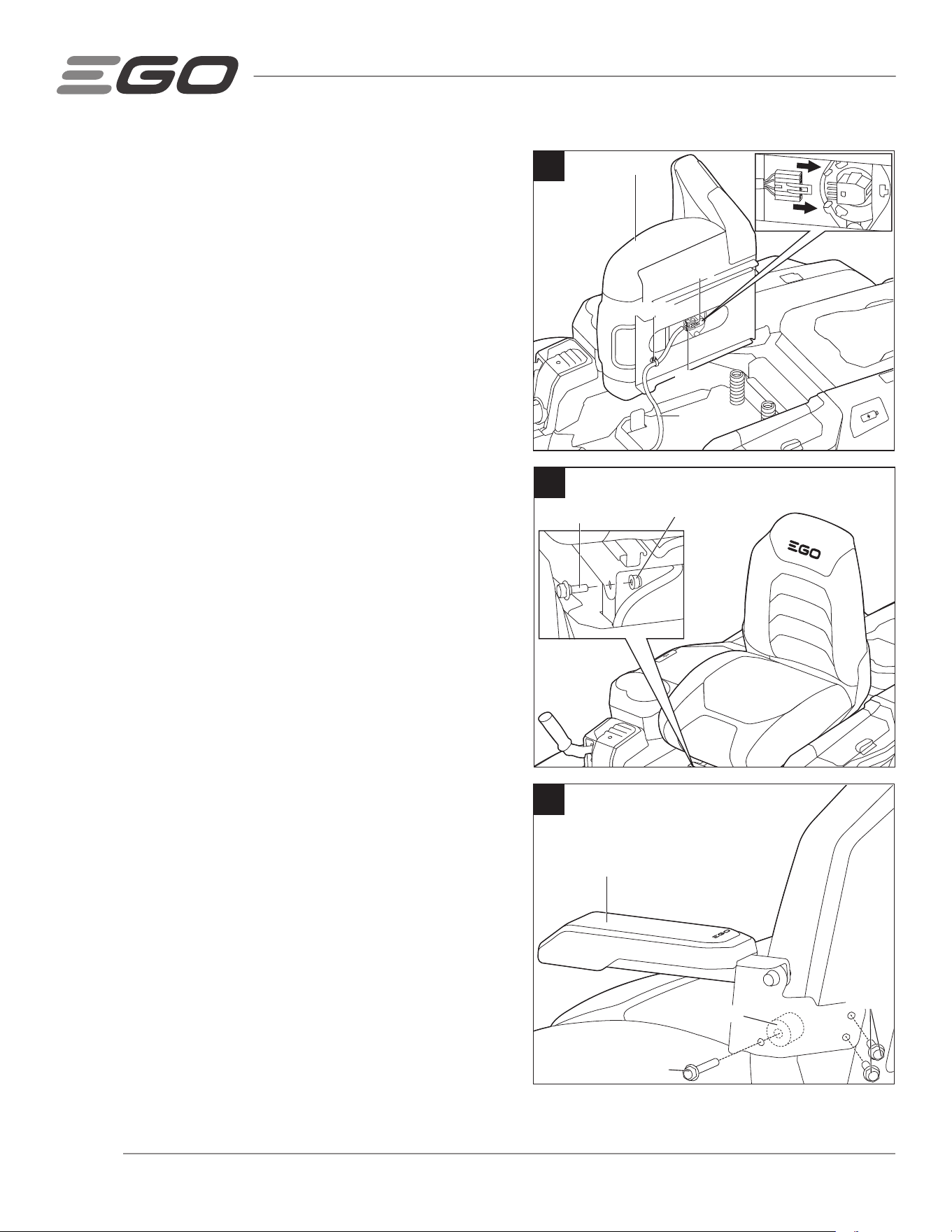 EGO

EGO

EGO