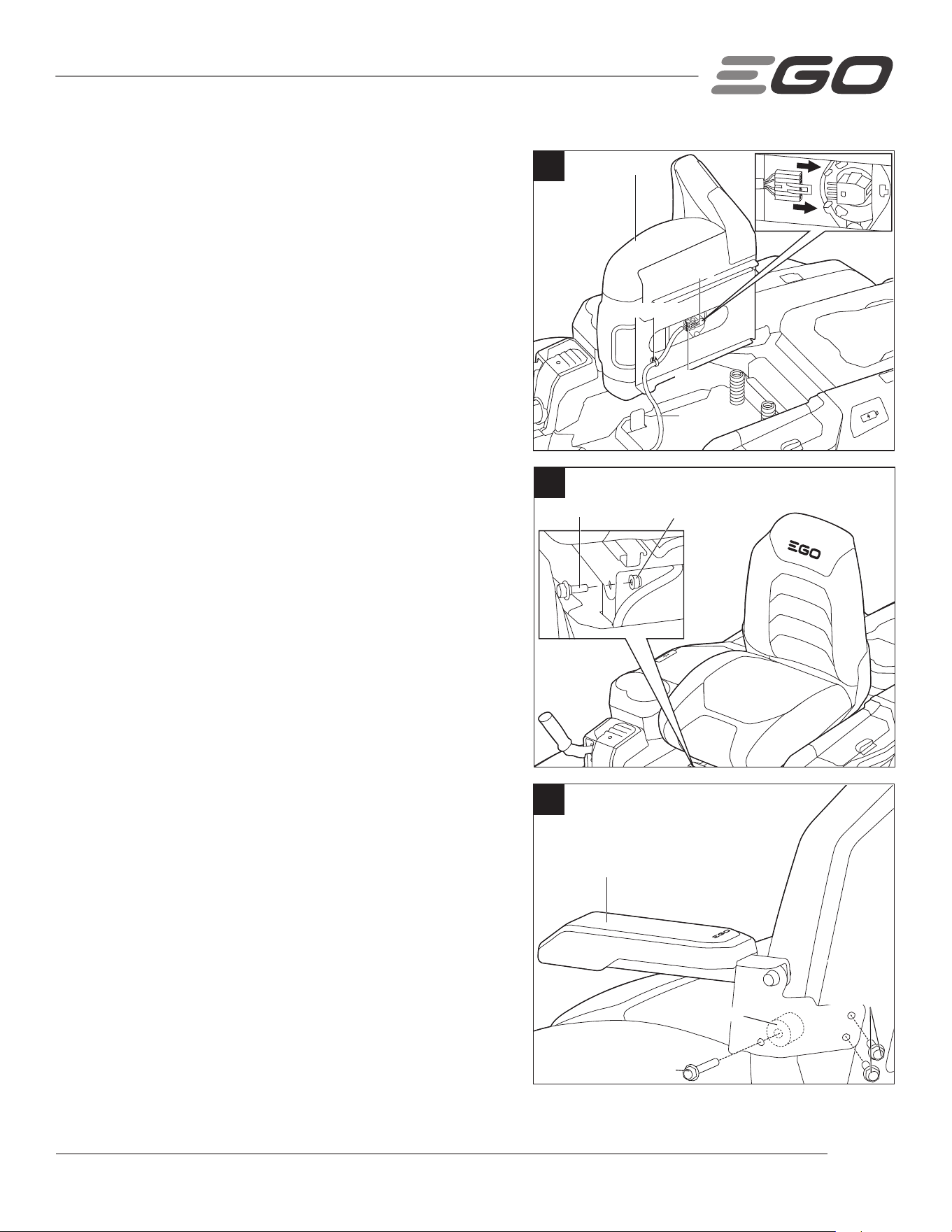 EGO

EGO

EGO