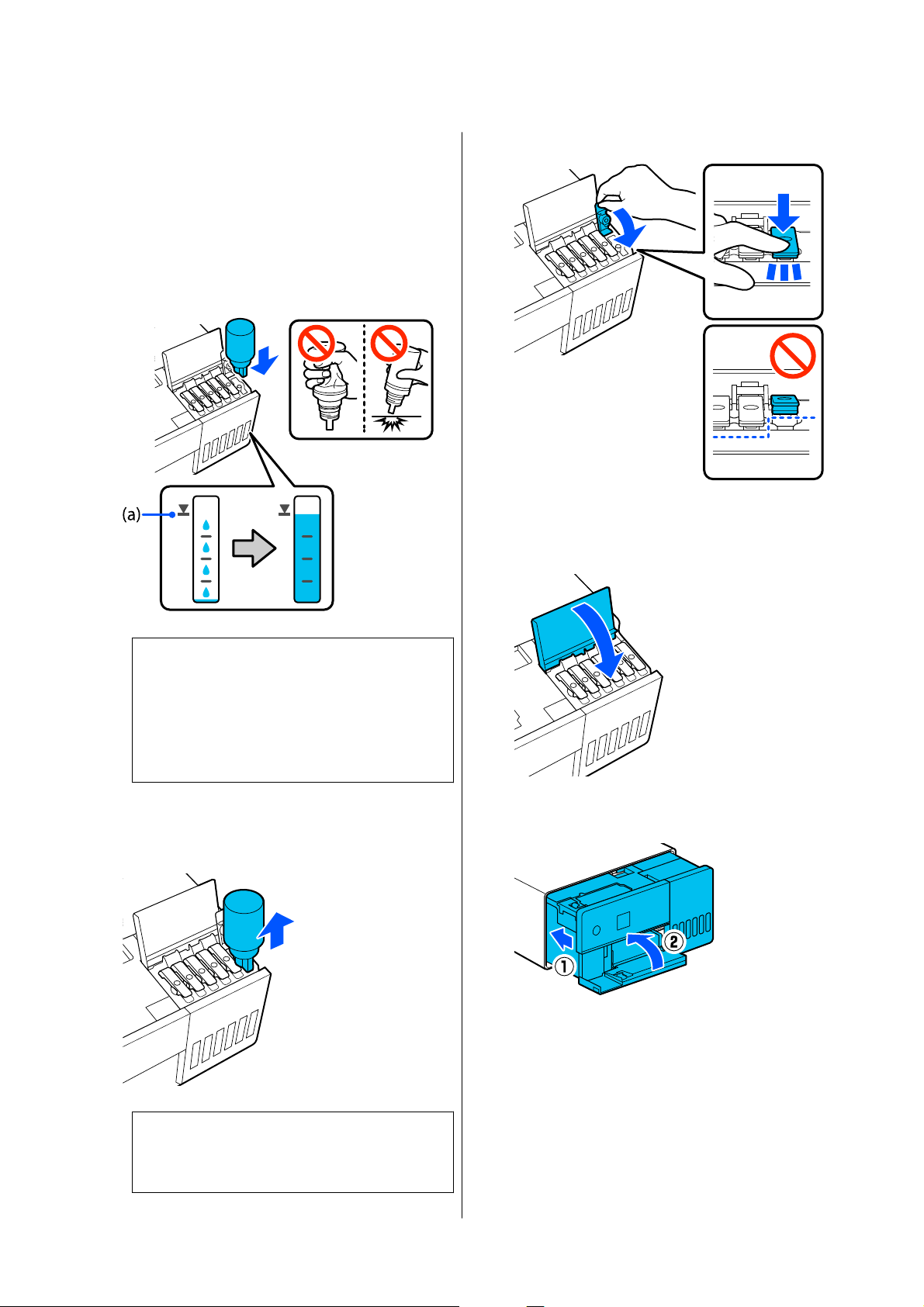 (a)

①

②