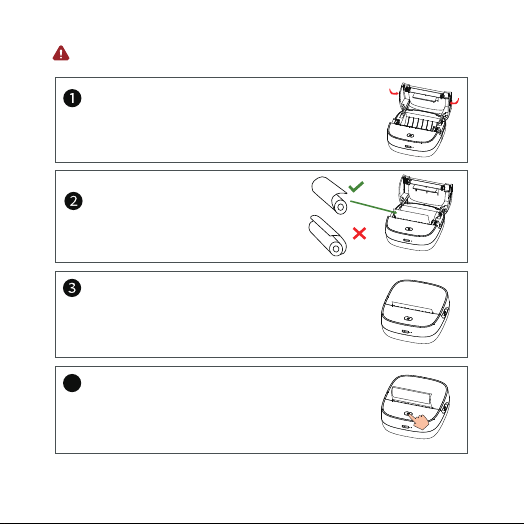 1

2

3