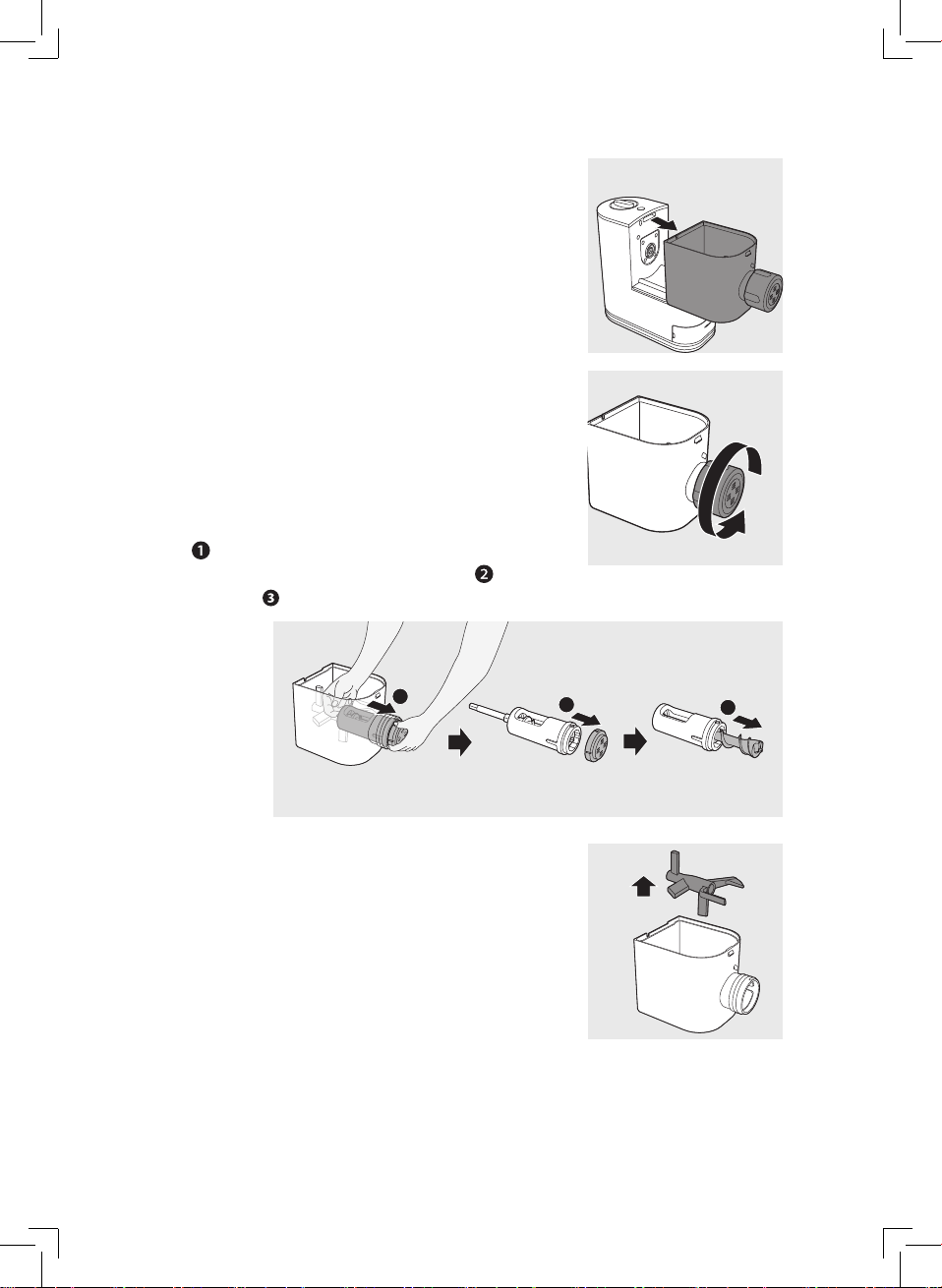 ❶
❷
❸