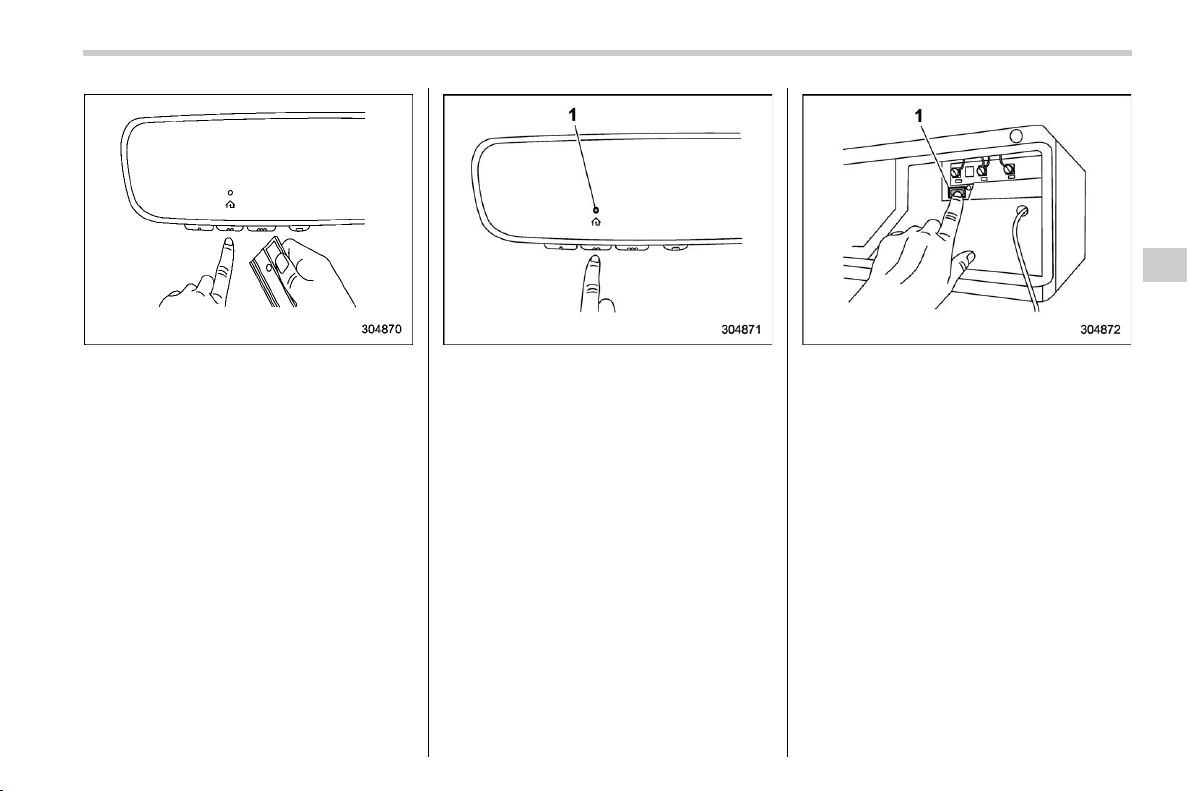 304870

1

304871

1

304872