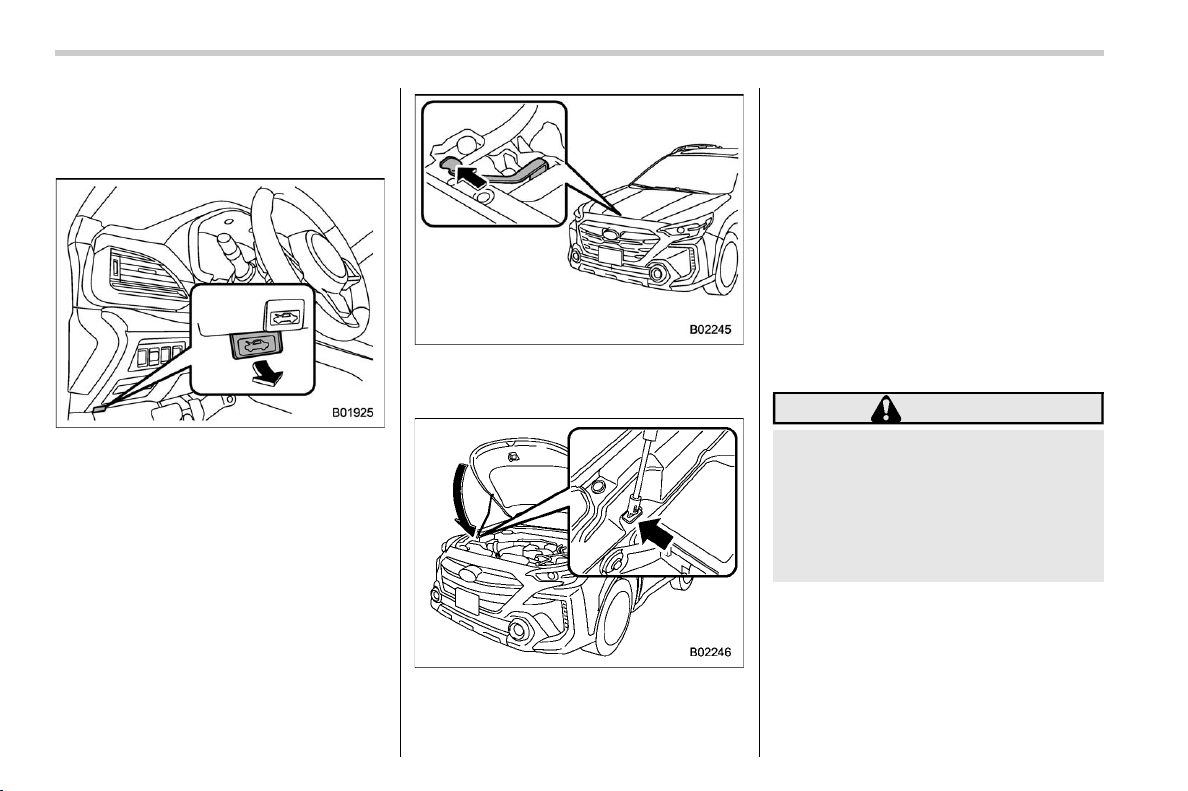 B01925

B02245

B02246