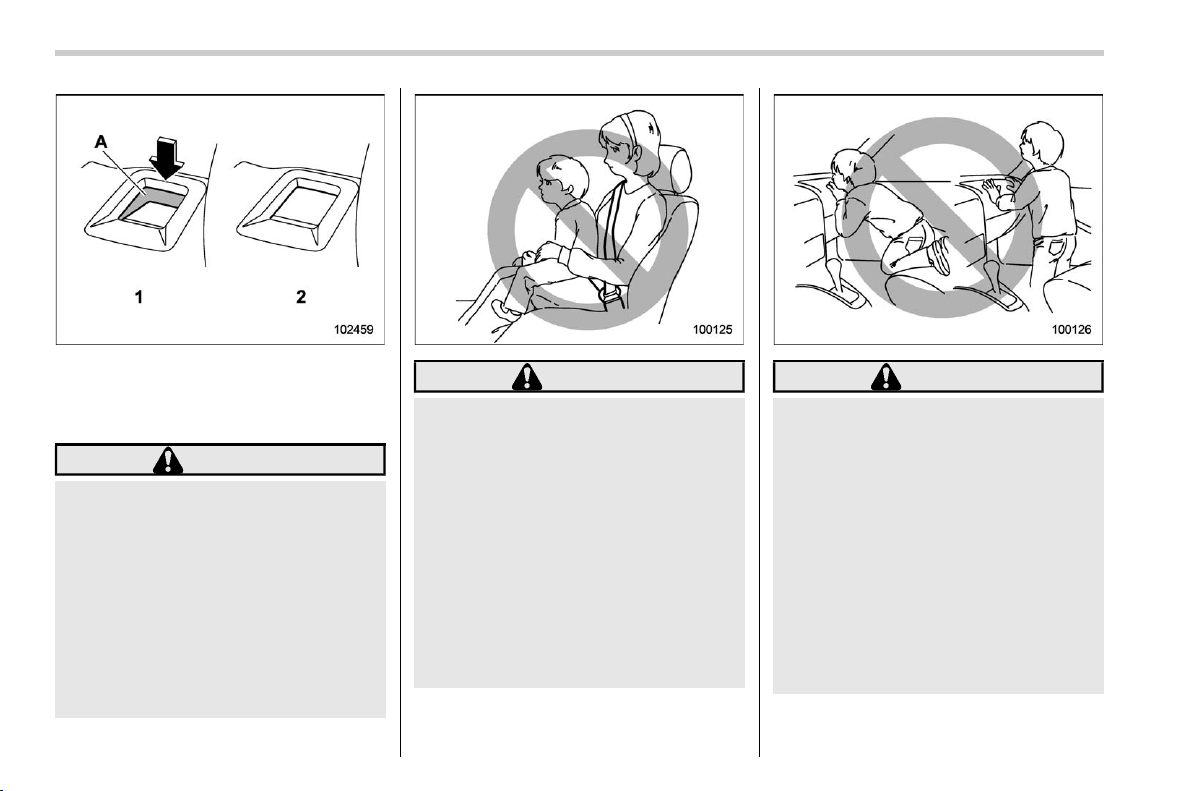 A

1

2

102459

100125

100126