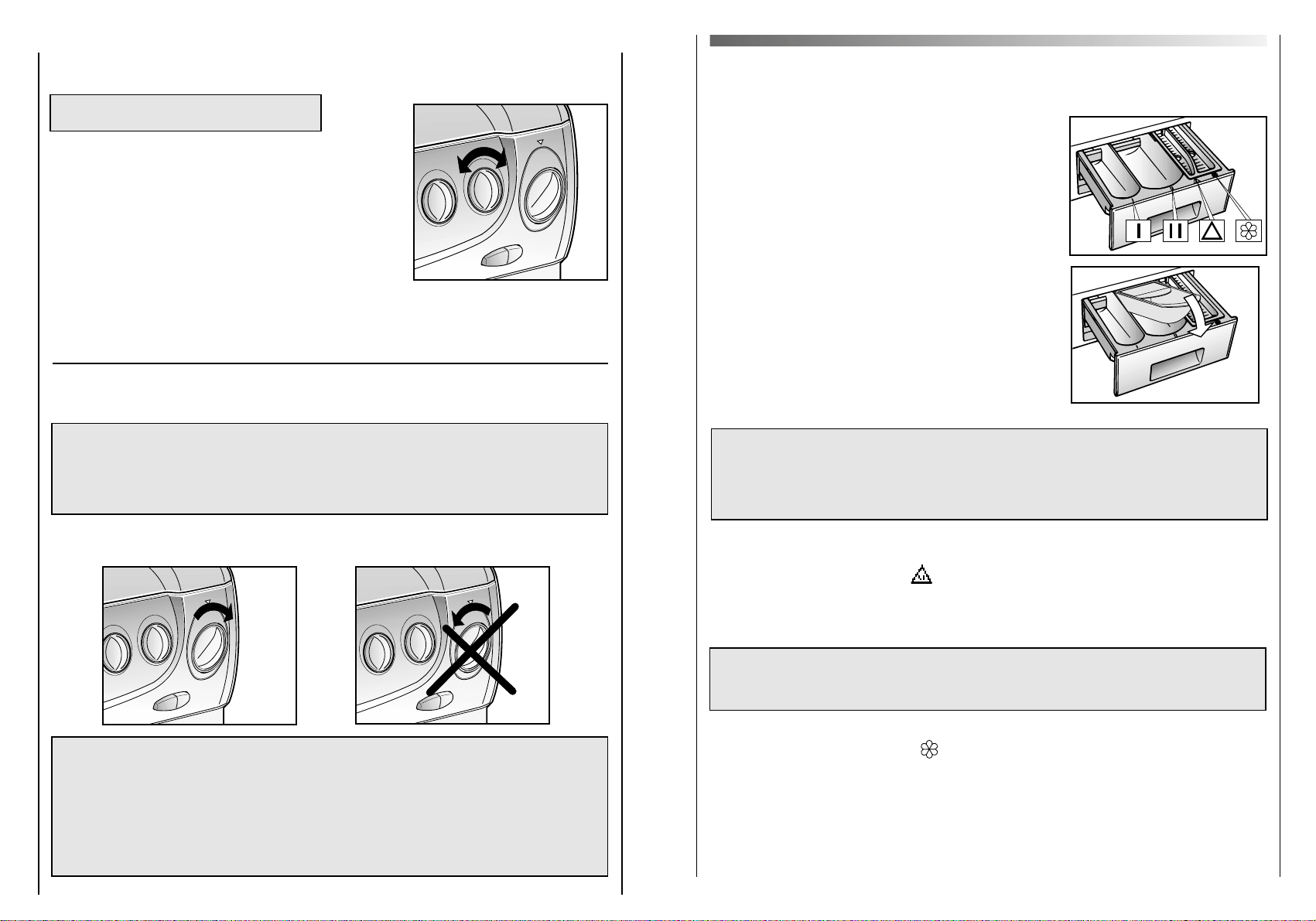 I II