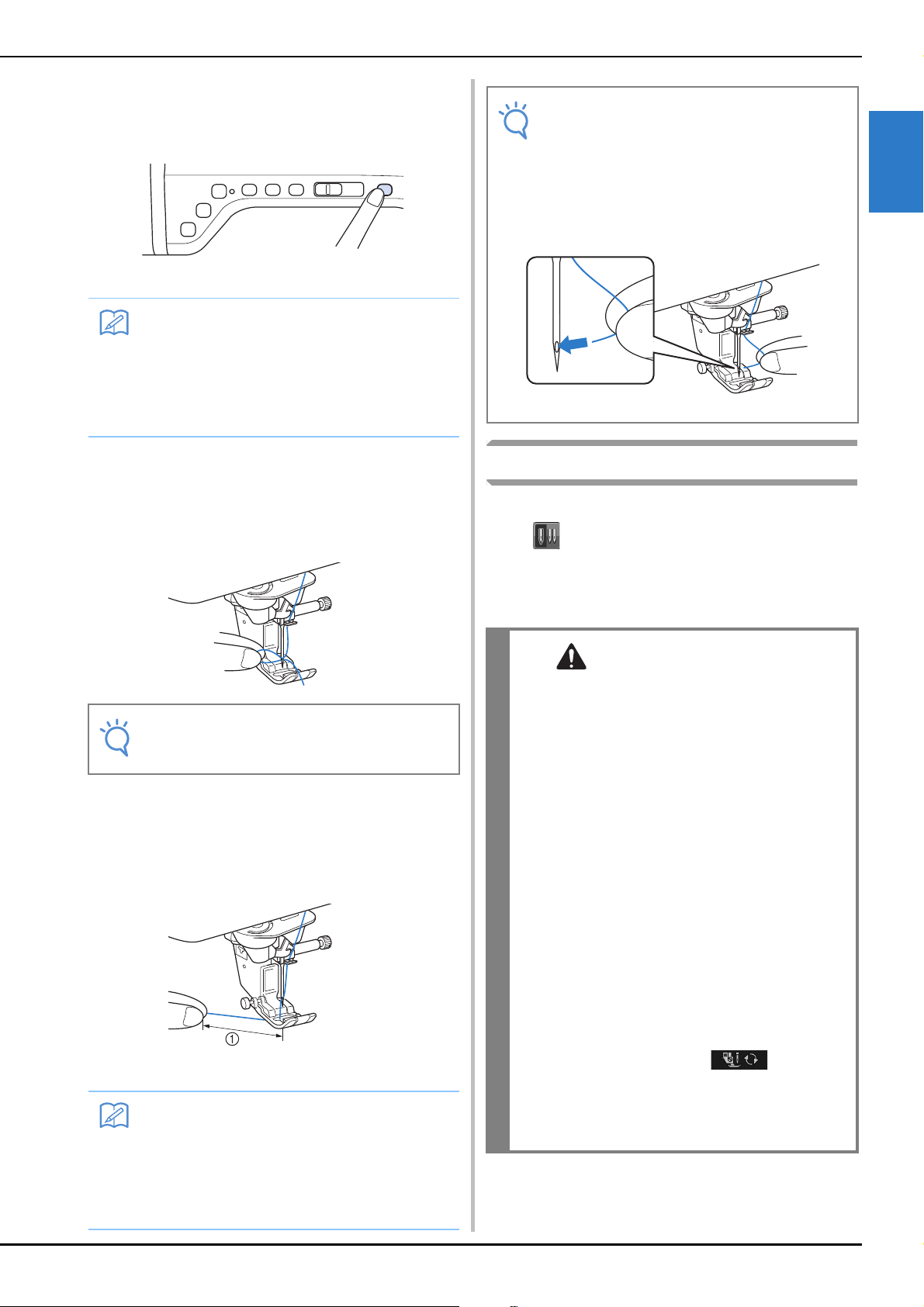 ①