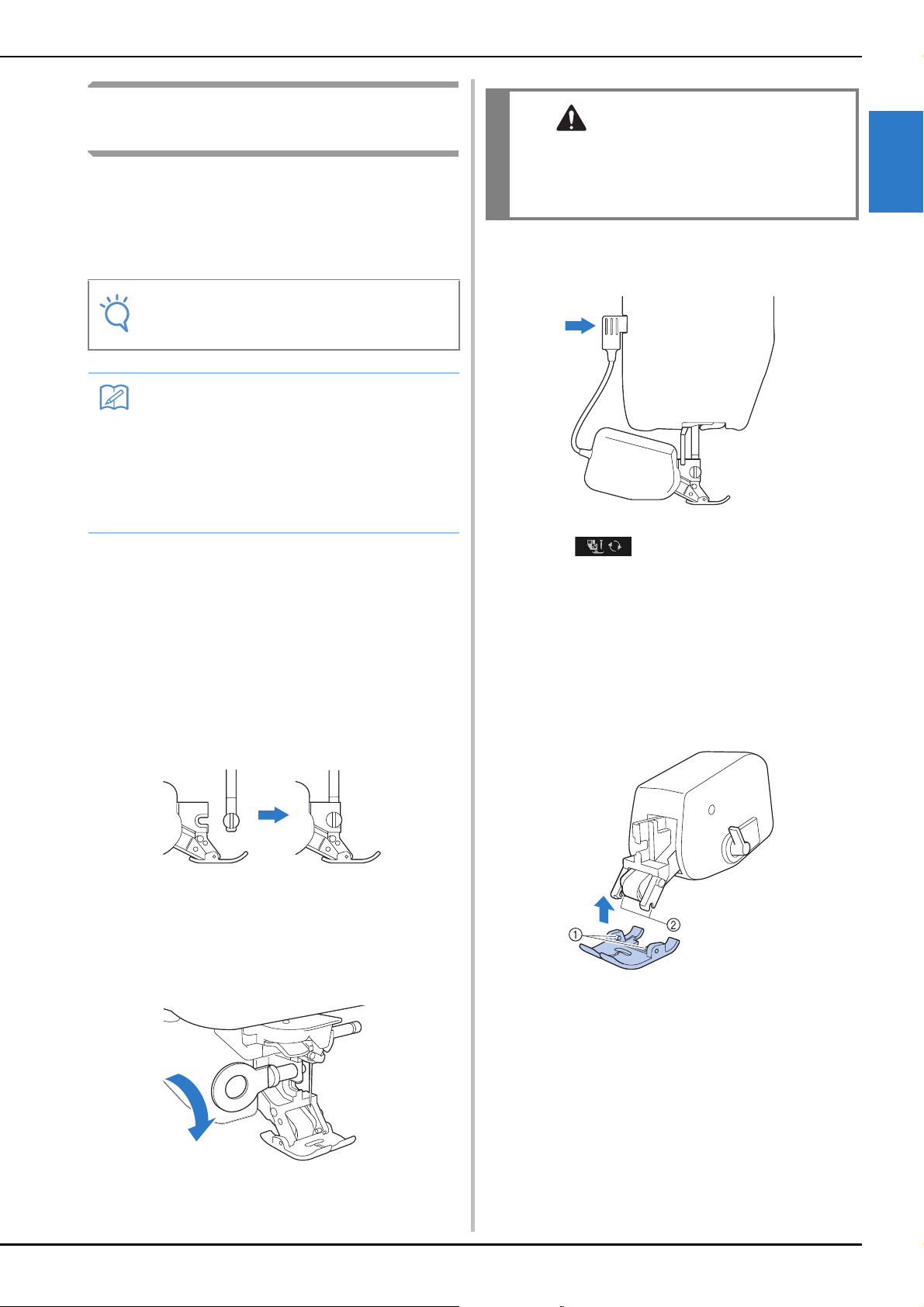 ①

②