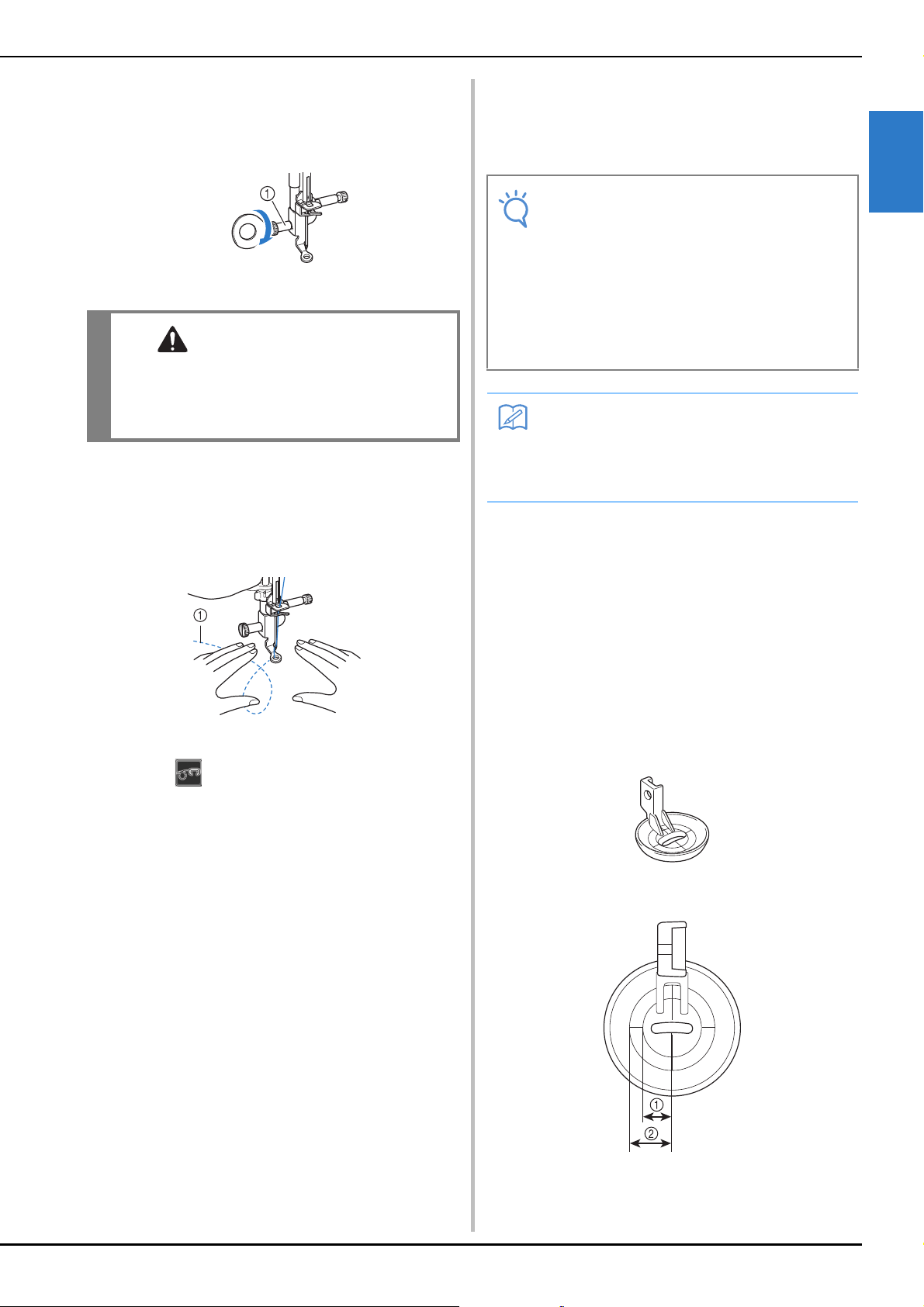 ①

①

①
②