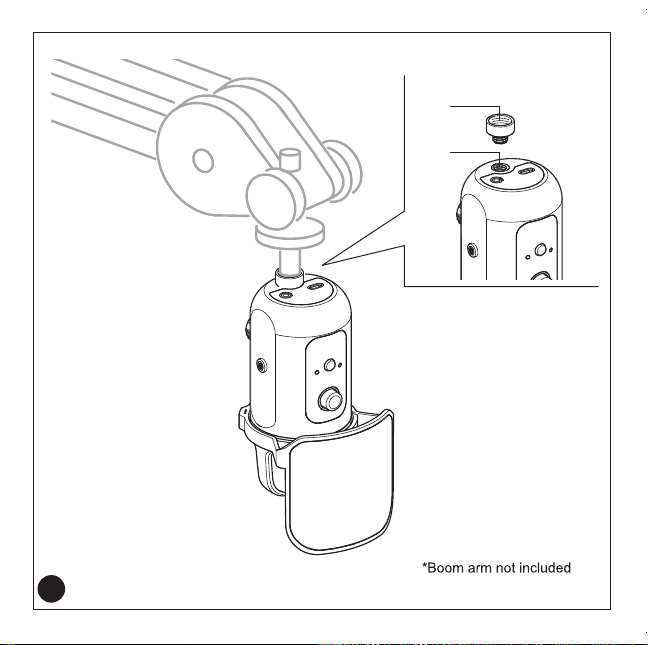 *Boom arm not included