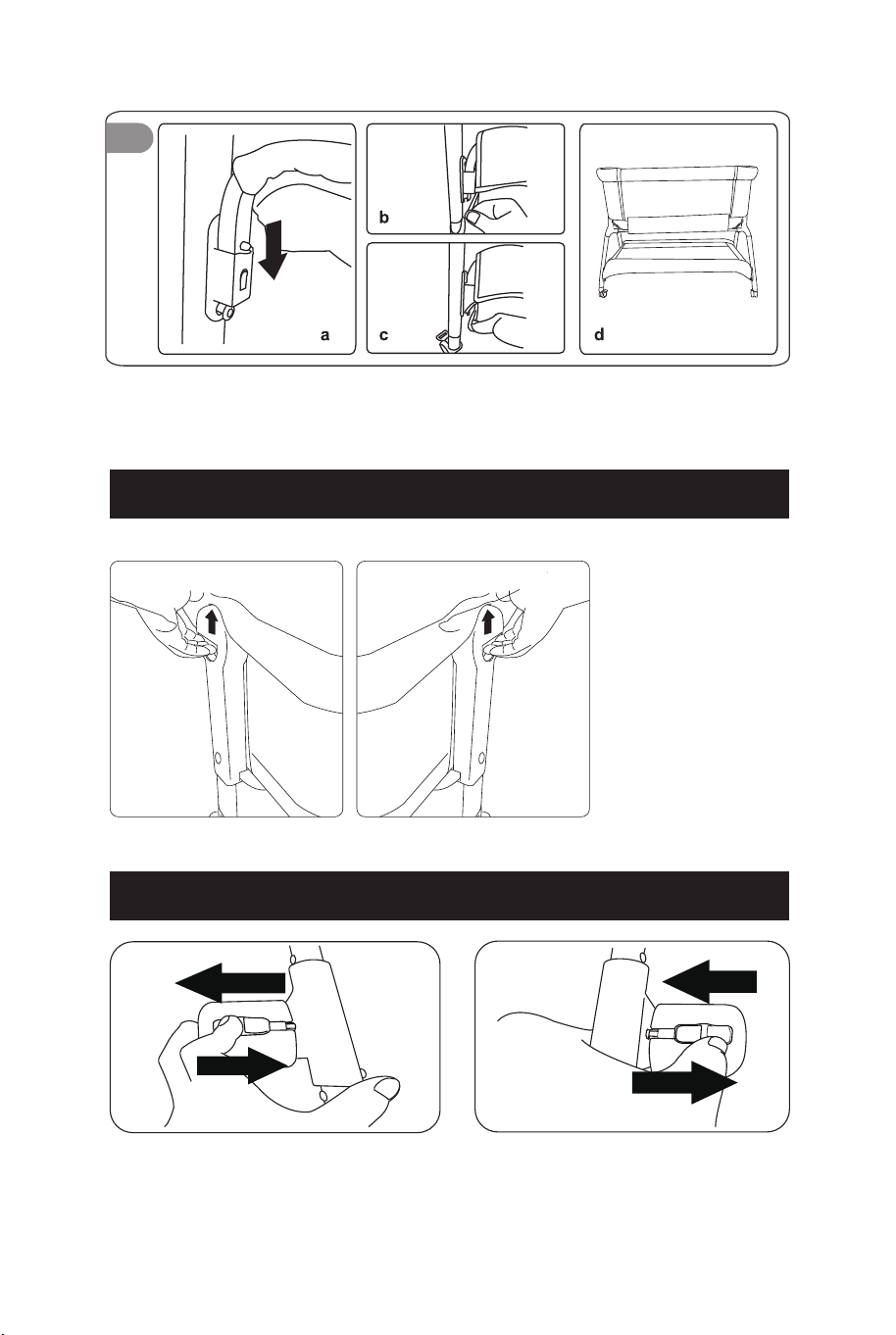 a

b

c

d