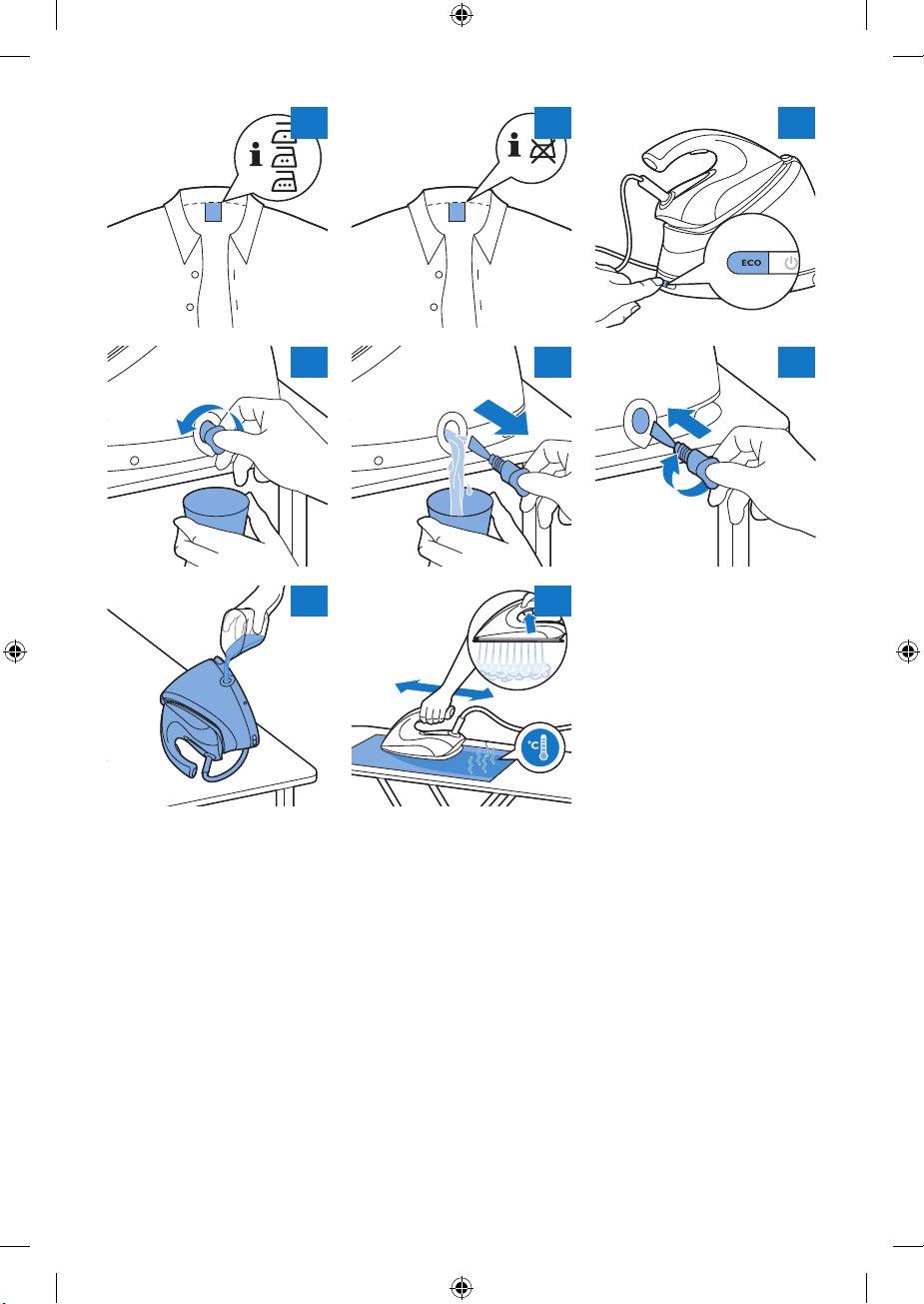 ECO

°C