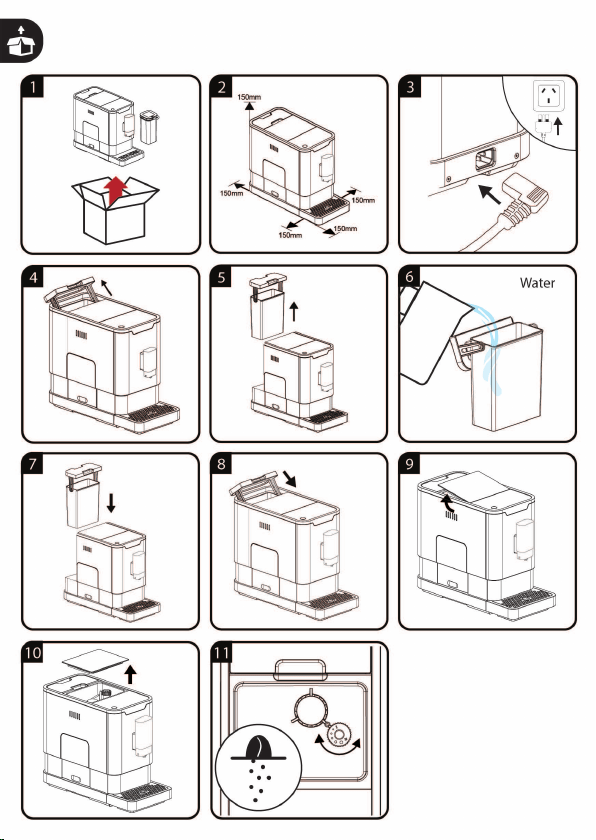 1

2
150mm
150mm
150mm
150mm
150mm

3

4

5

6
Water

7

8

9

10

11