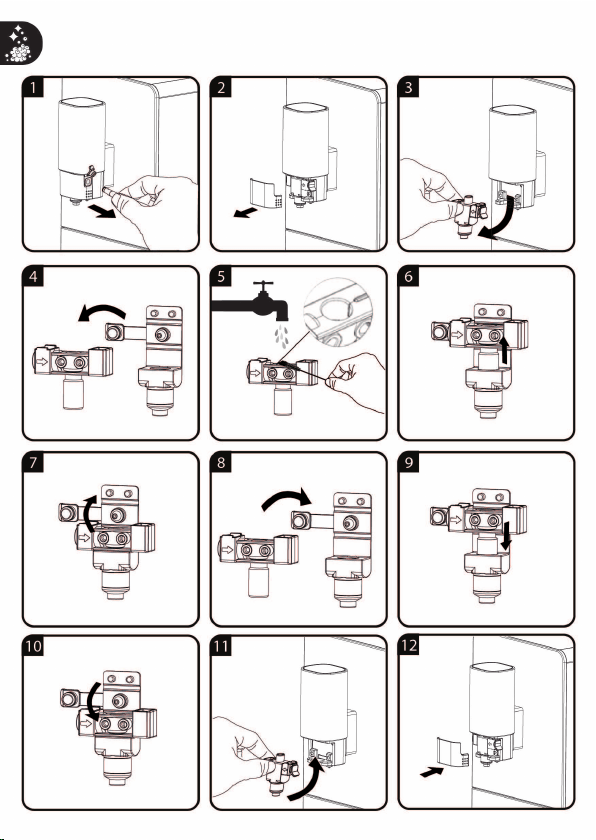 1

2

3

4

5

6

7

8

9

10

11

12