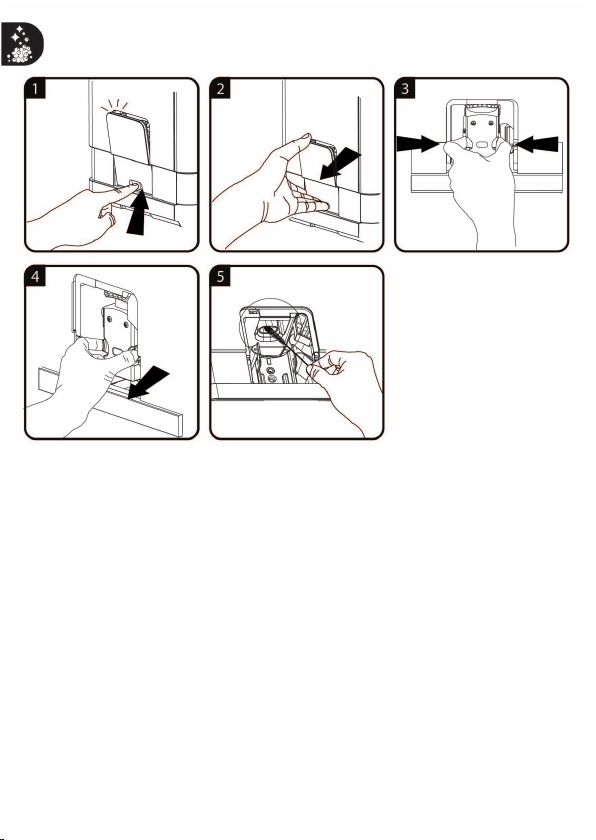 1

2

3

4

5