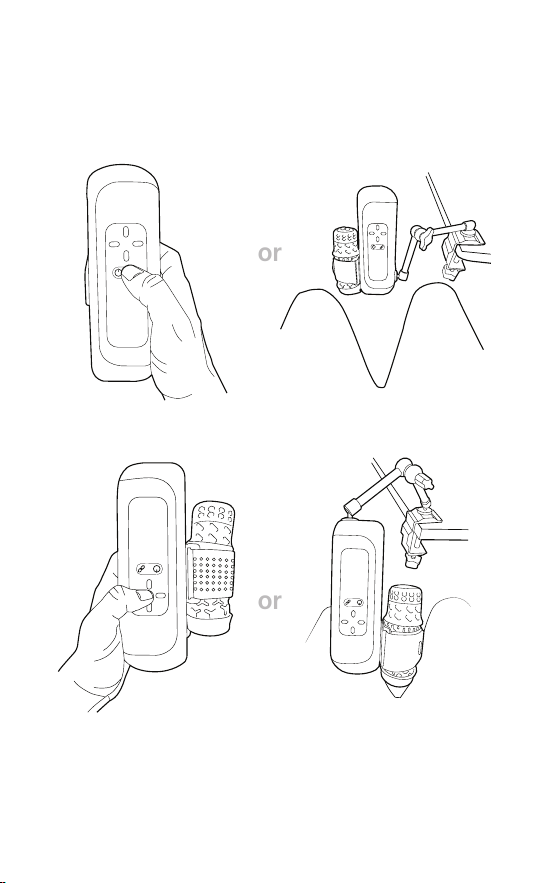 or

or