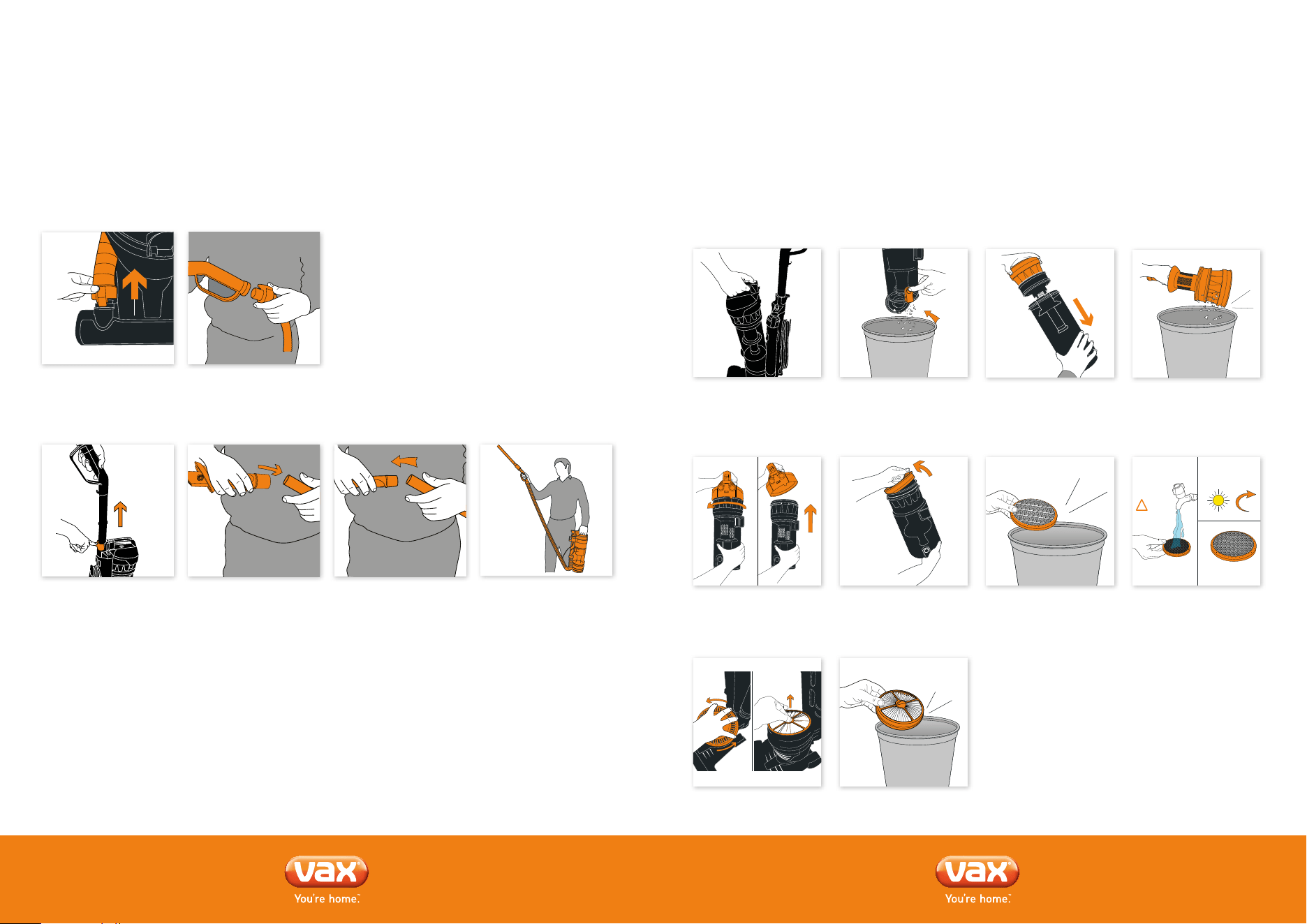 vax
You're home.

vax
You're home.