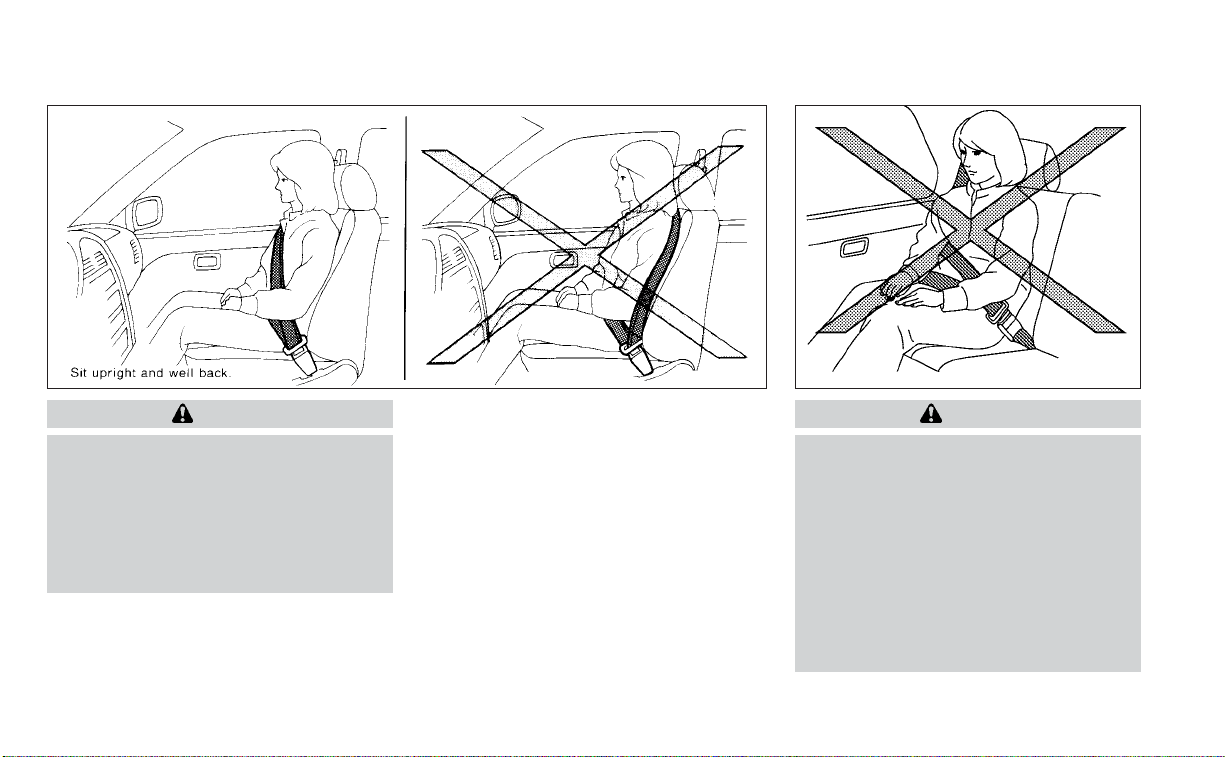 Sit upright and well back.