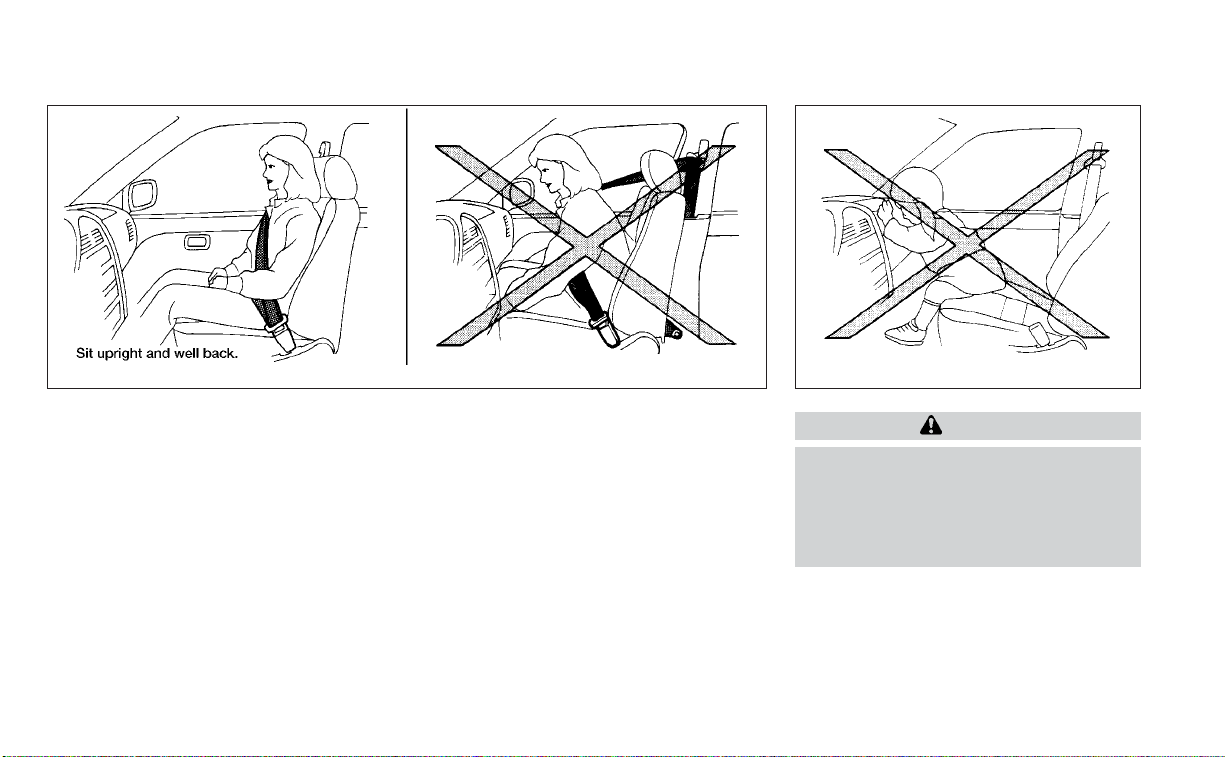 Sit upright and well back.