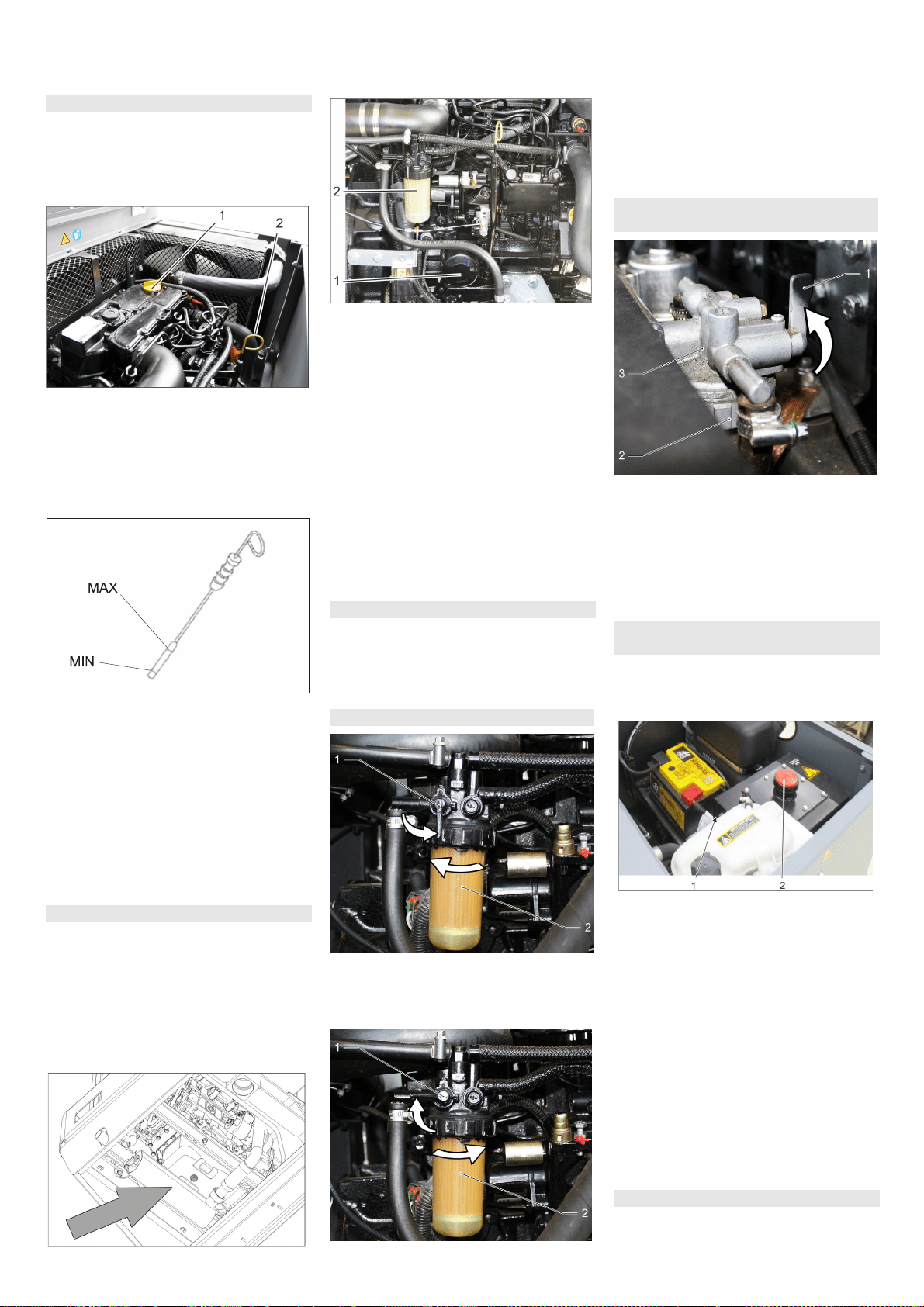 1
2

MAX
MIN

2
1

1
2

1
2

1
3
2

1
2