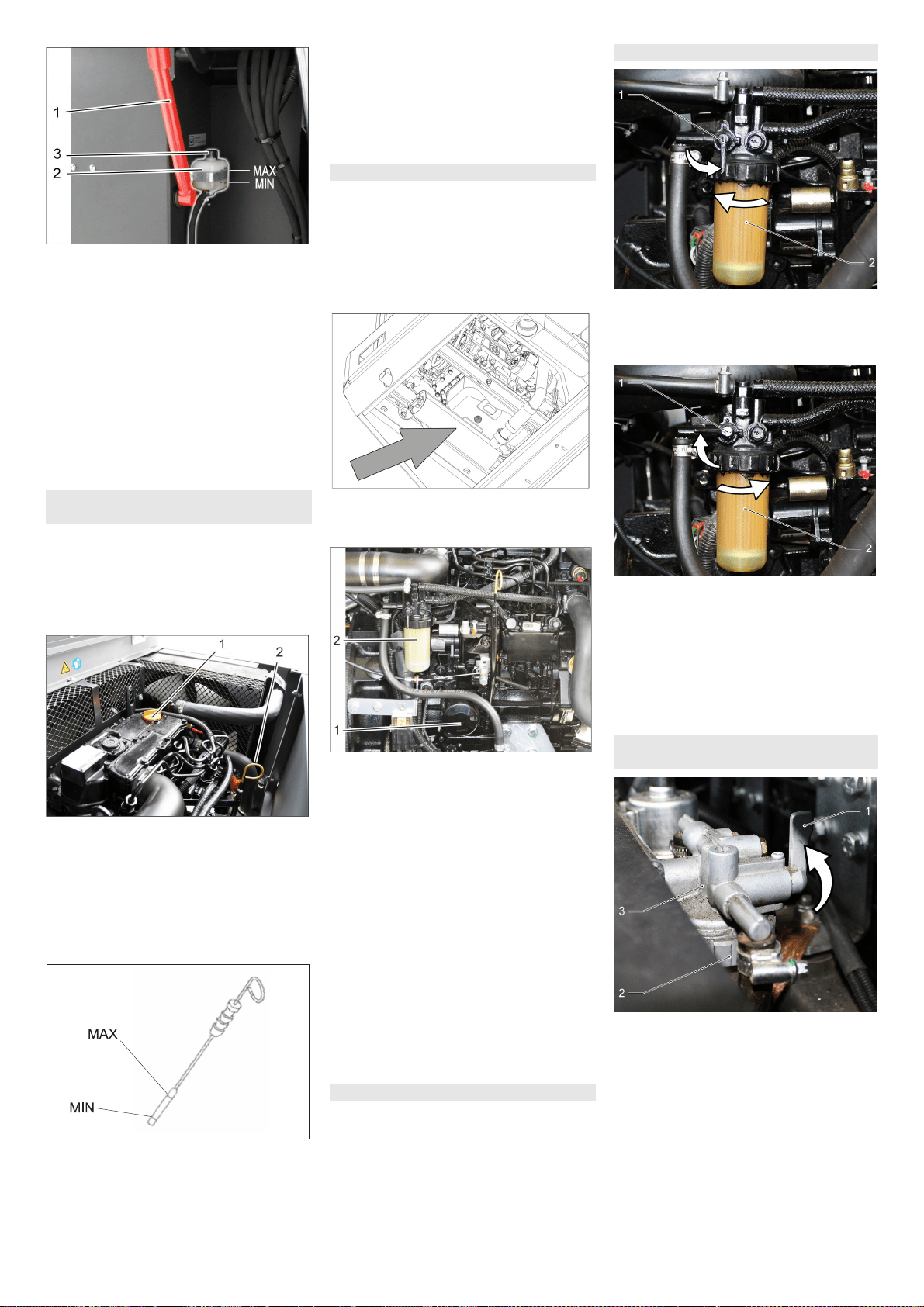 1

3

2

MAX

MIN

1

2

MAX

MIN

2

1

1

2

1

2

1

3

2