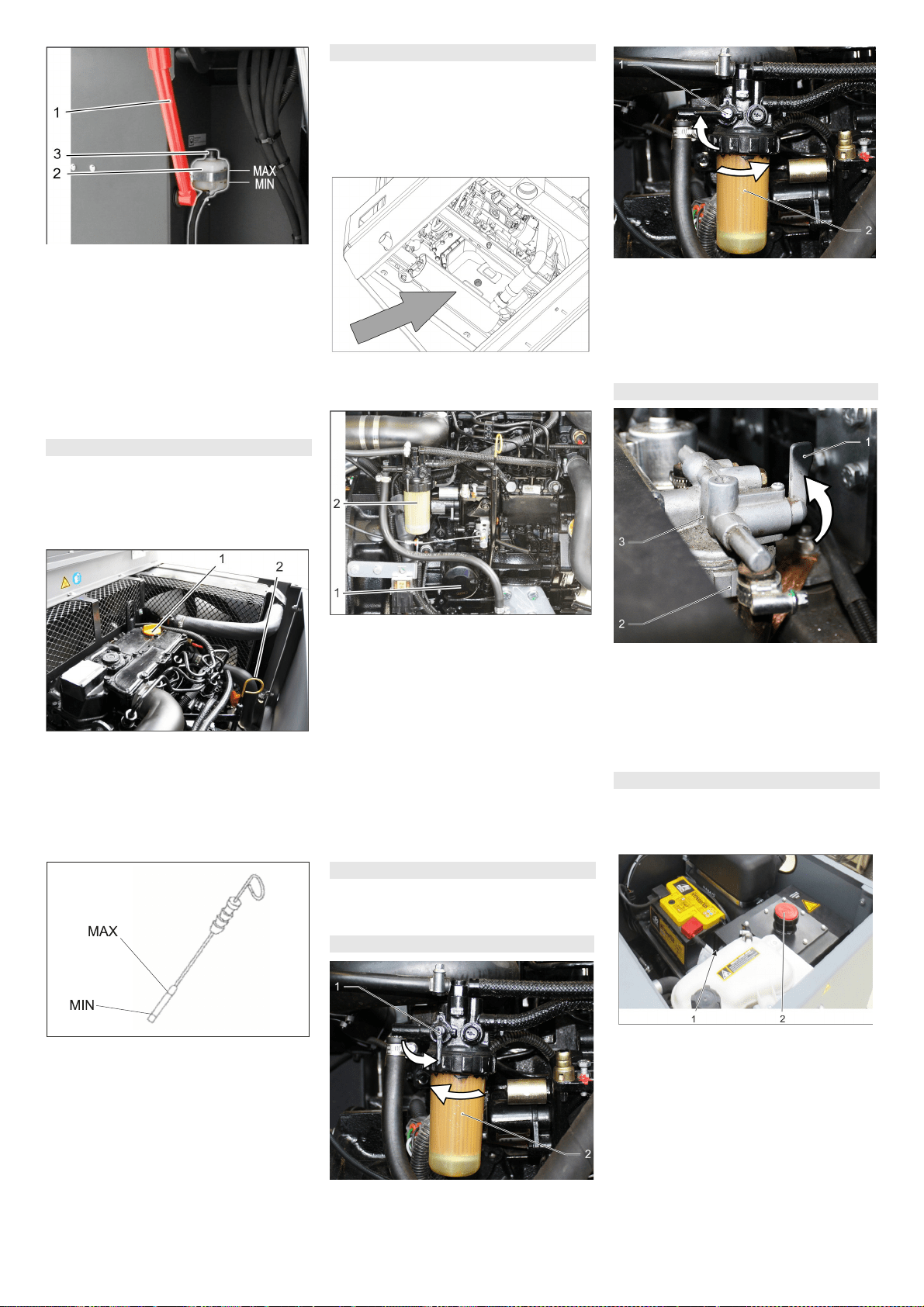 1
3
2
MAX
MIN

1
2

MAX
MIN

2
1

1
2

1
2

1
3
2

1
2