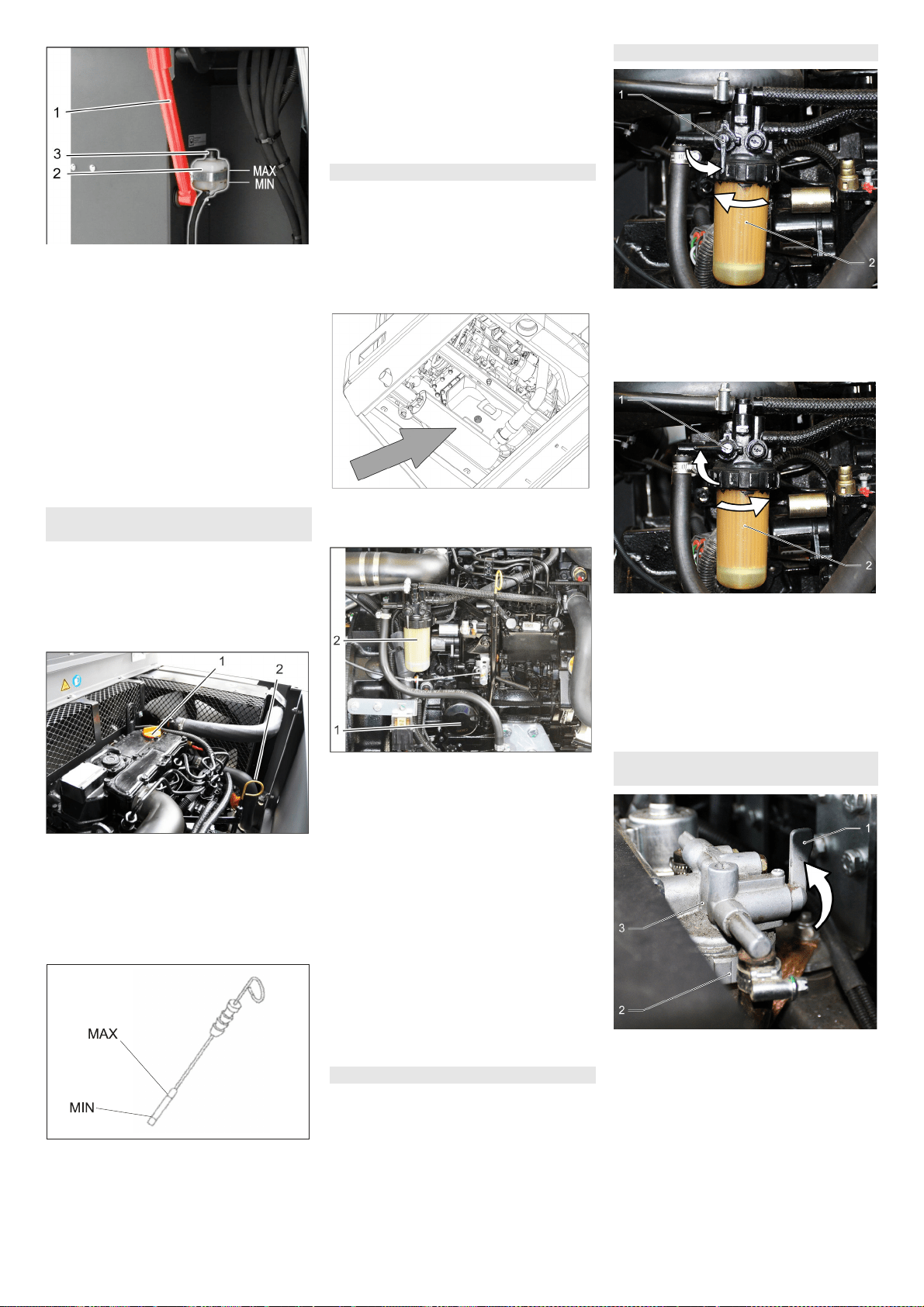 1
3
2
MAX
MIN

1
2

MAX
MIN

2
1

1
2

1
2

1
3
2