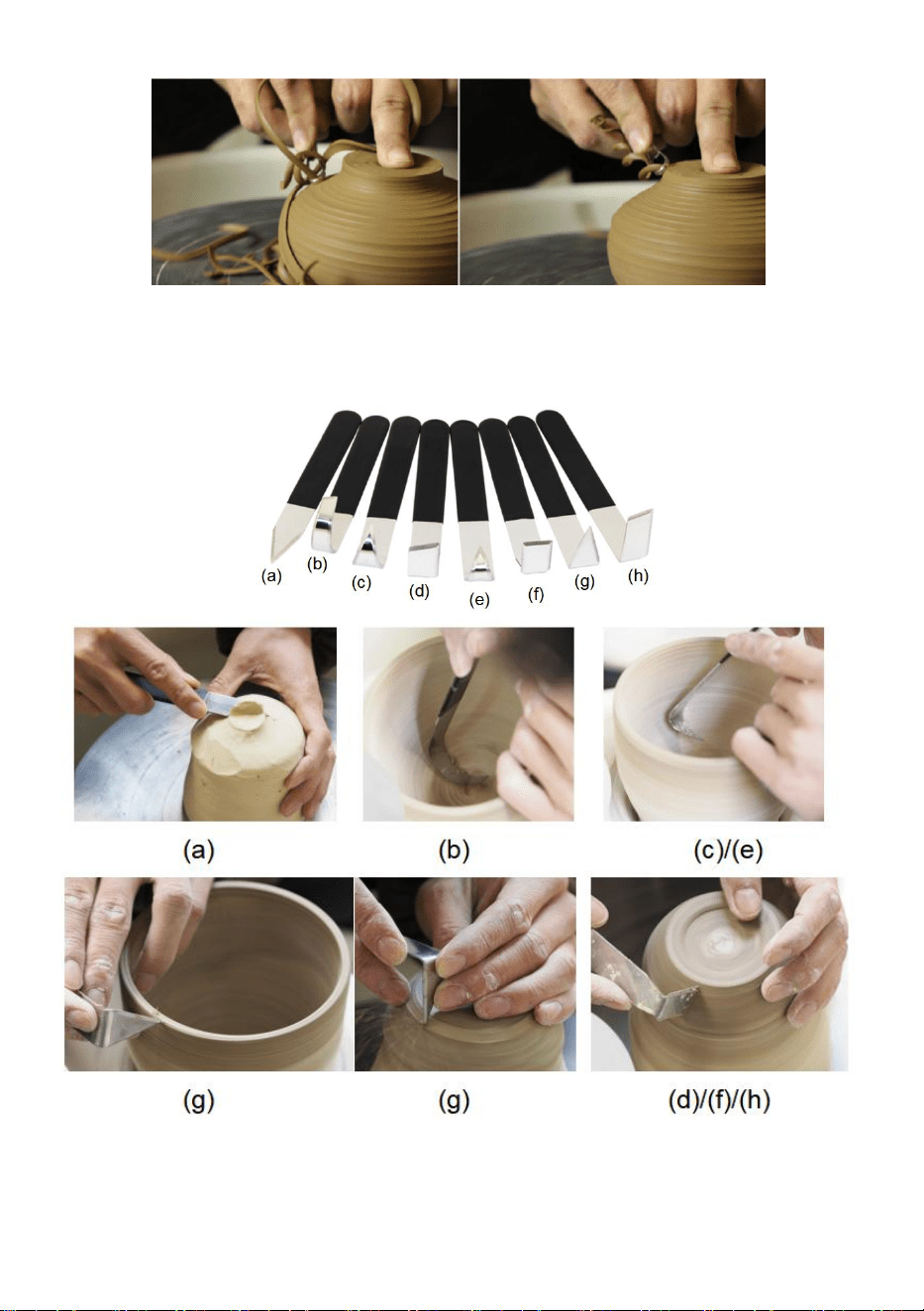 (a) (b) (c) (d) (e) (f) (g) (h)

(a)

(b)

(c)/(e)

(g)

(g)

(d)/(f)/(h)