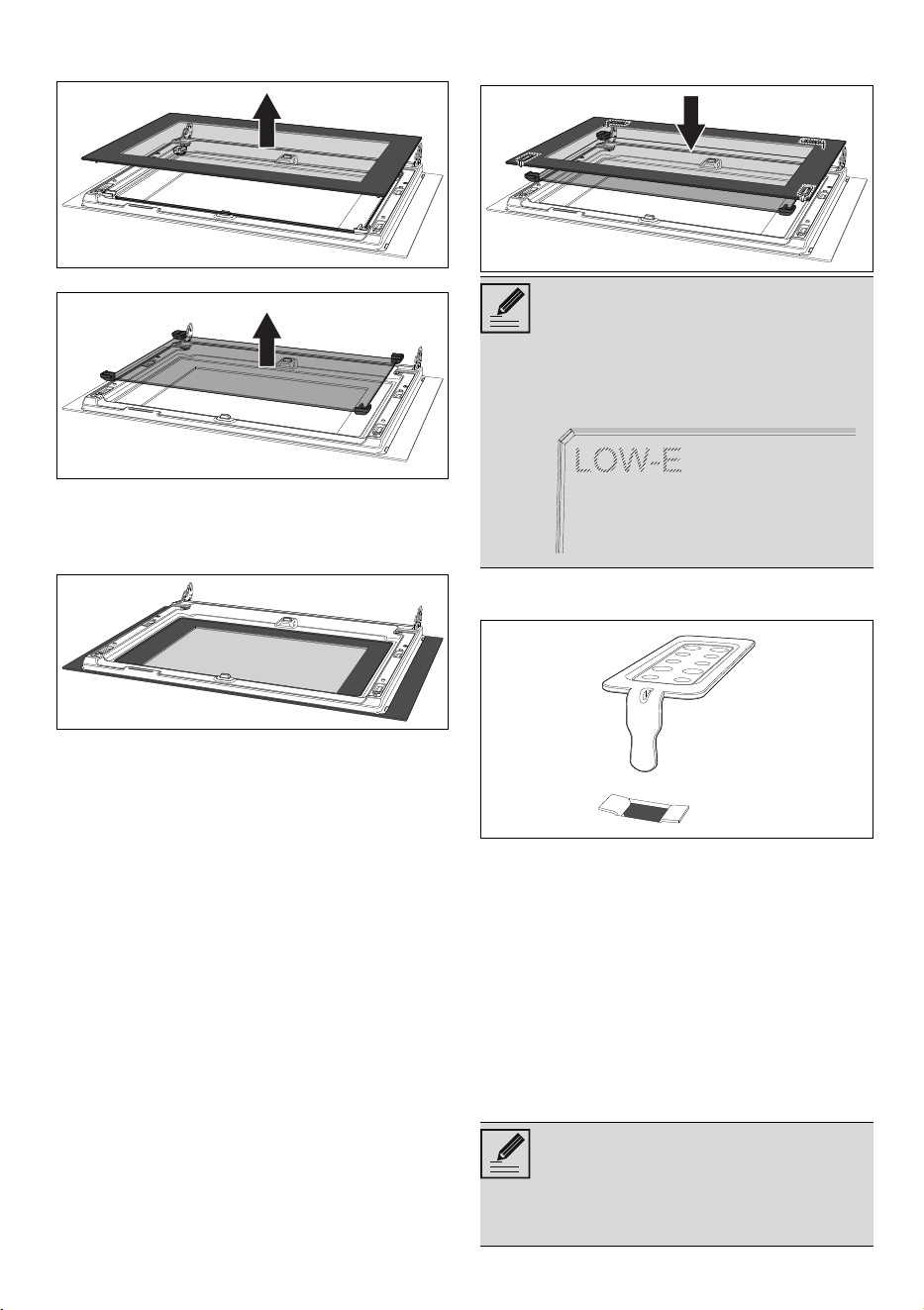 LOW-E