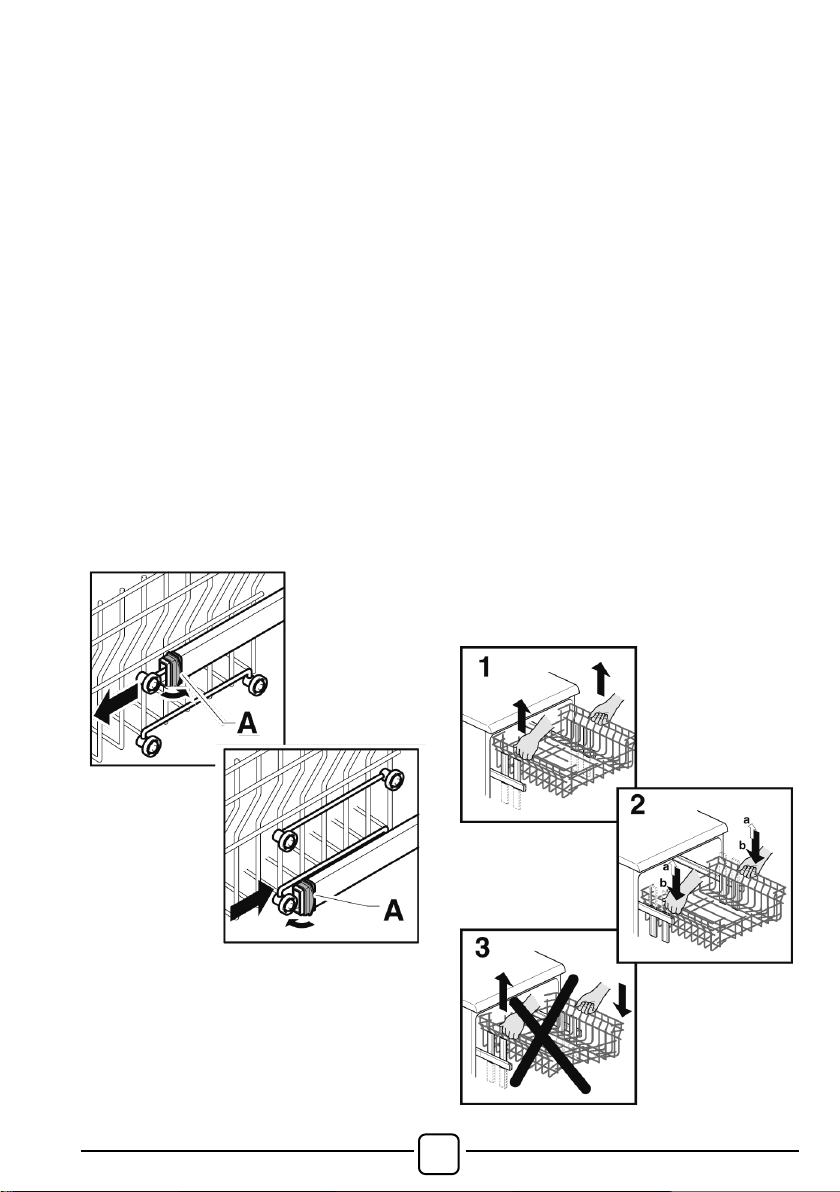 A

A

1

2

a

b

a

b

3