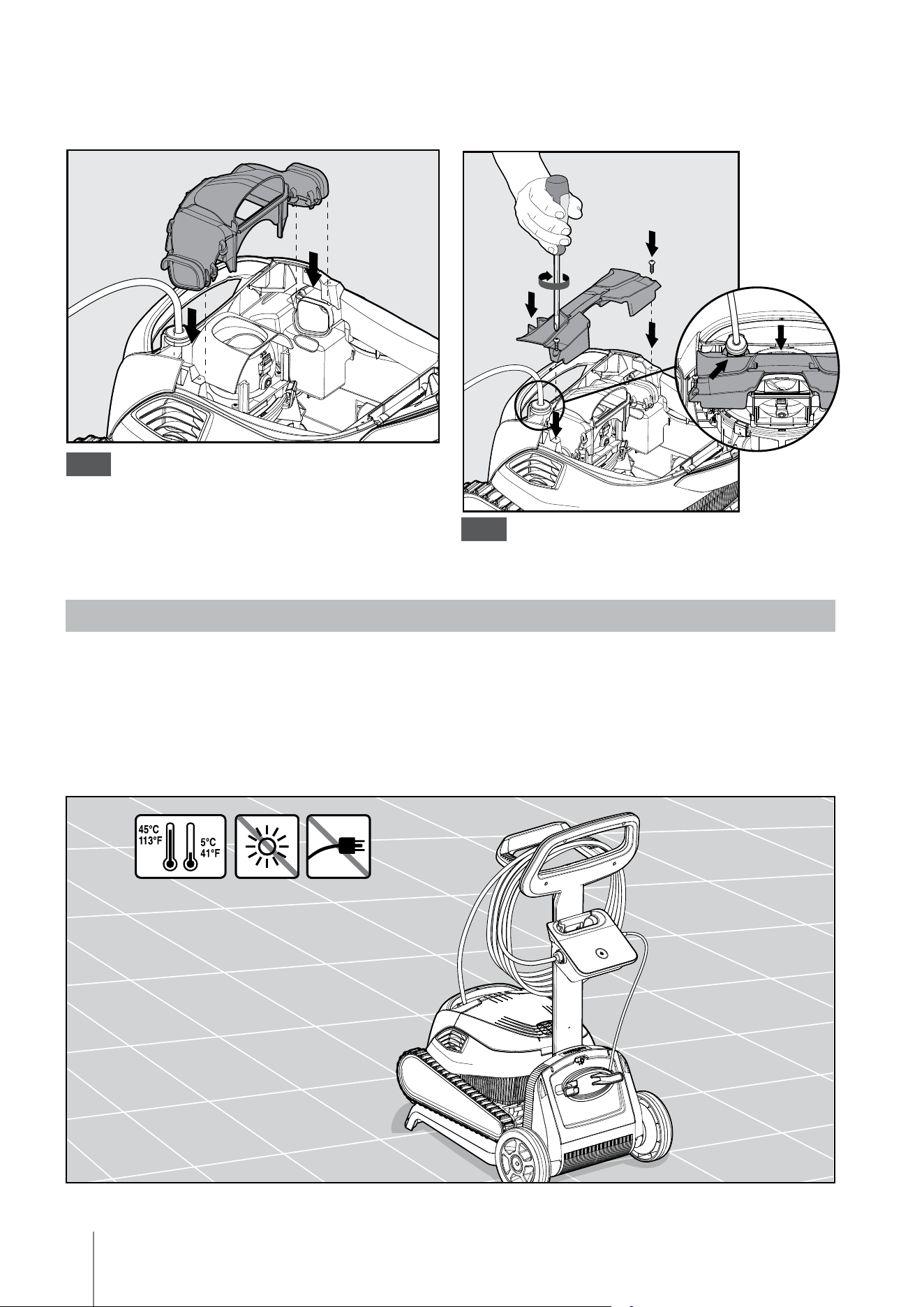 45°C
113°F
5°C
41°F