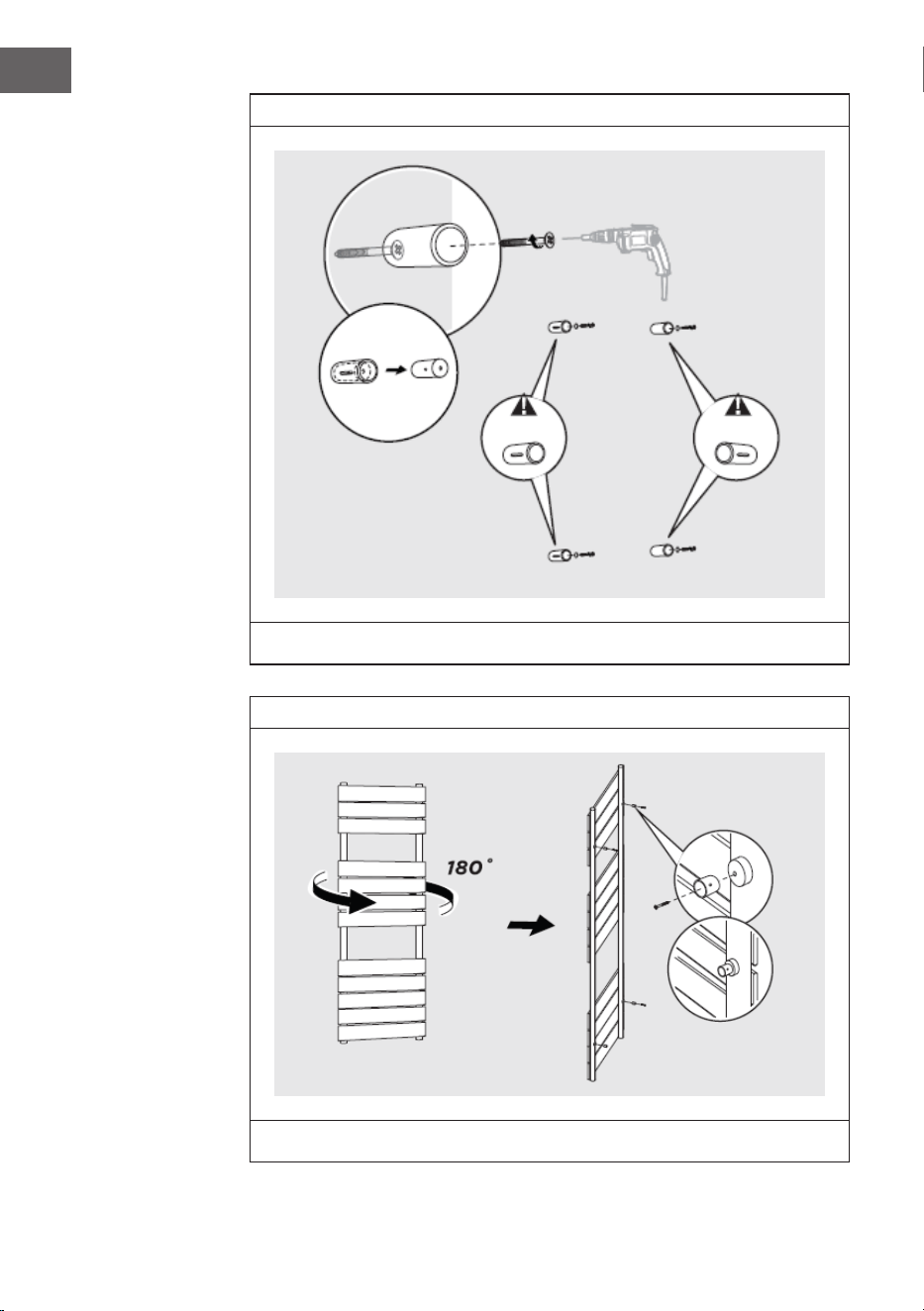 180 °