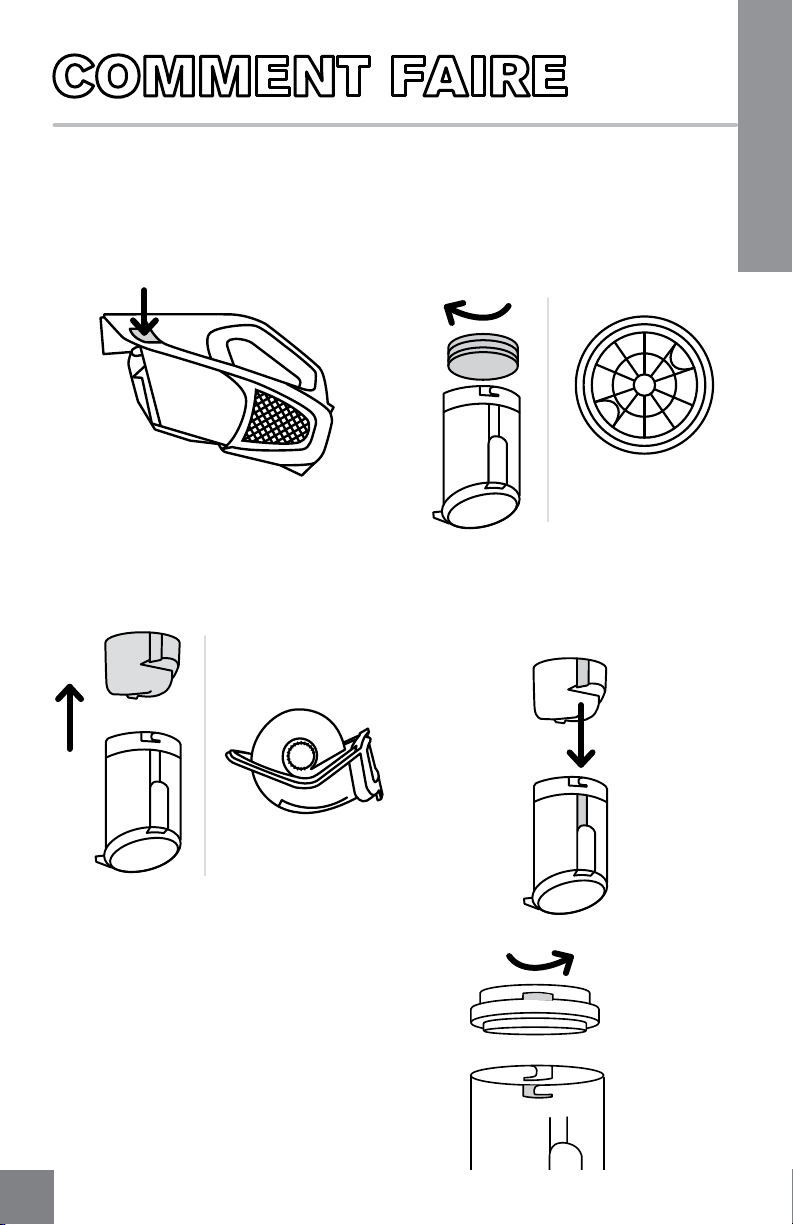 COMMENT FAIRE