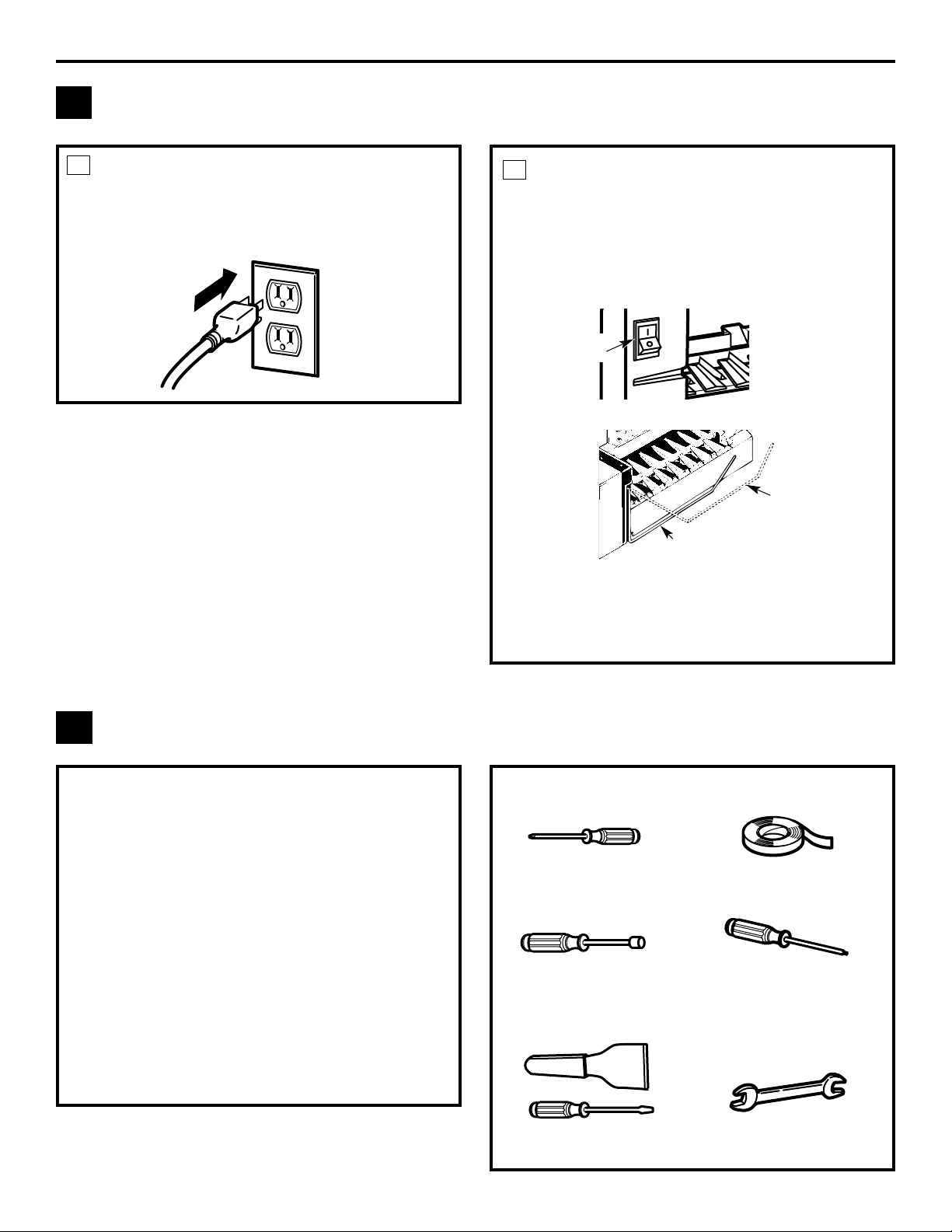 I
O