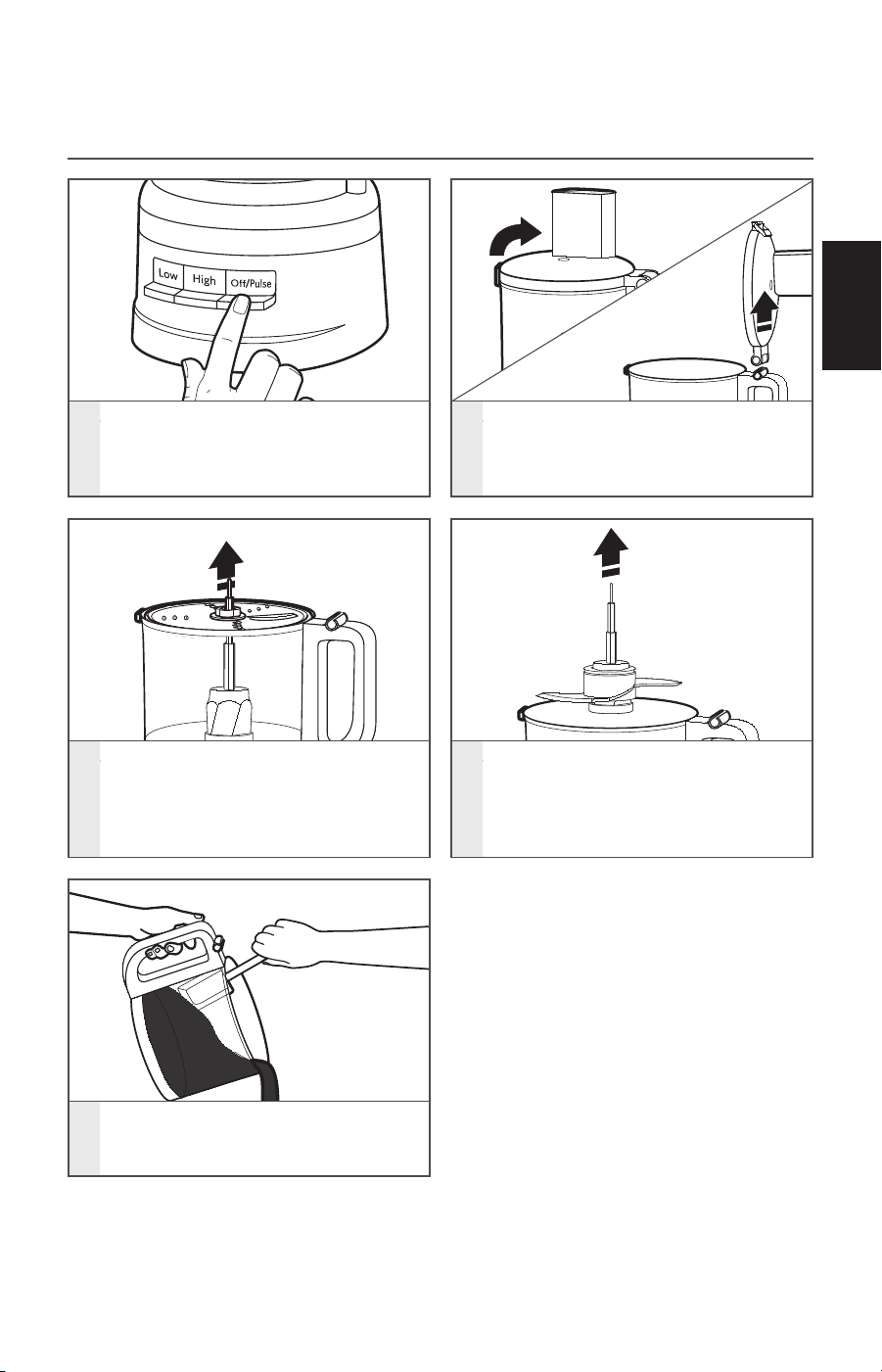 Low

High

Off/Pulse