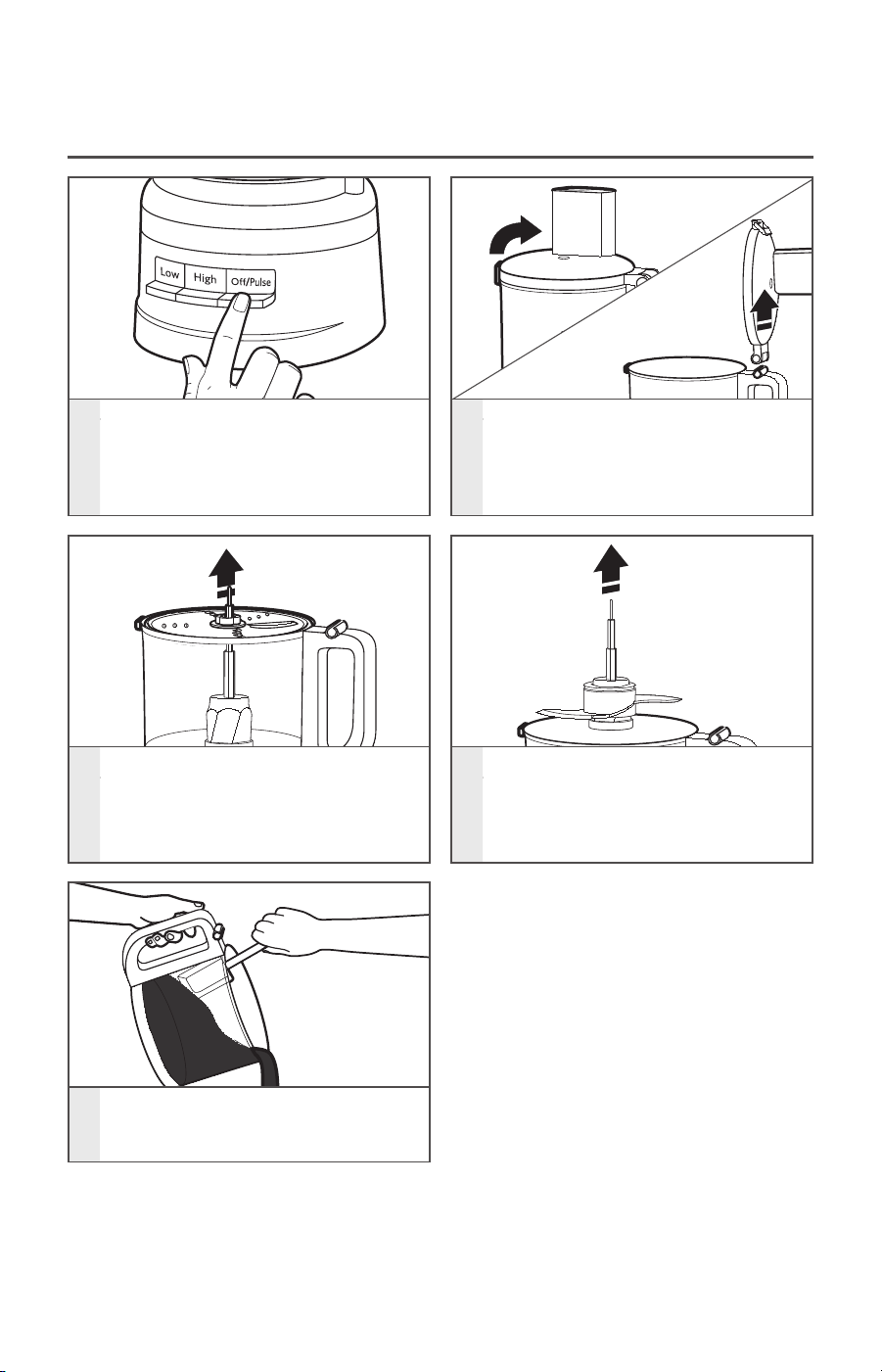 Low High Off/Pulse