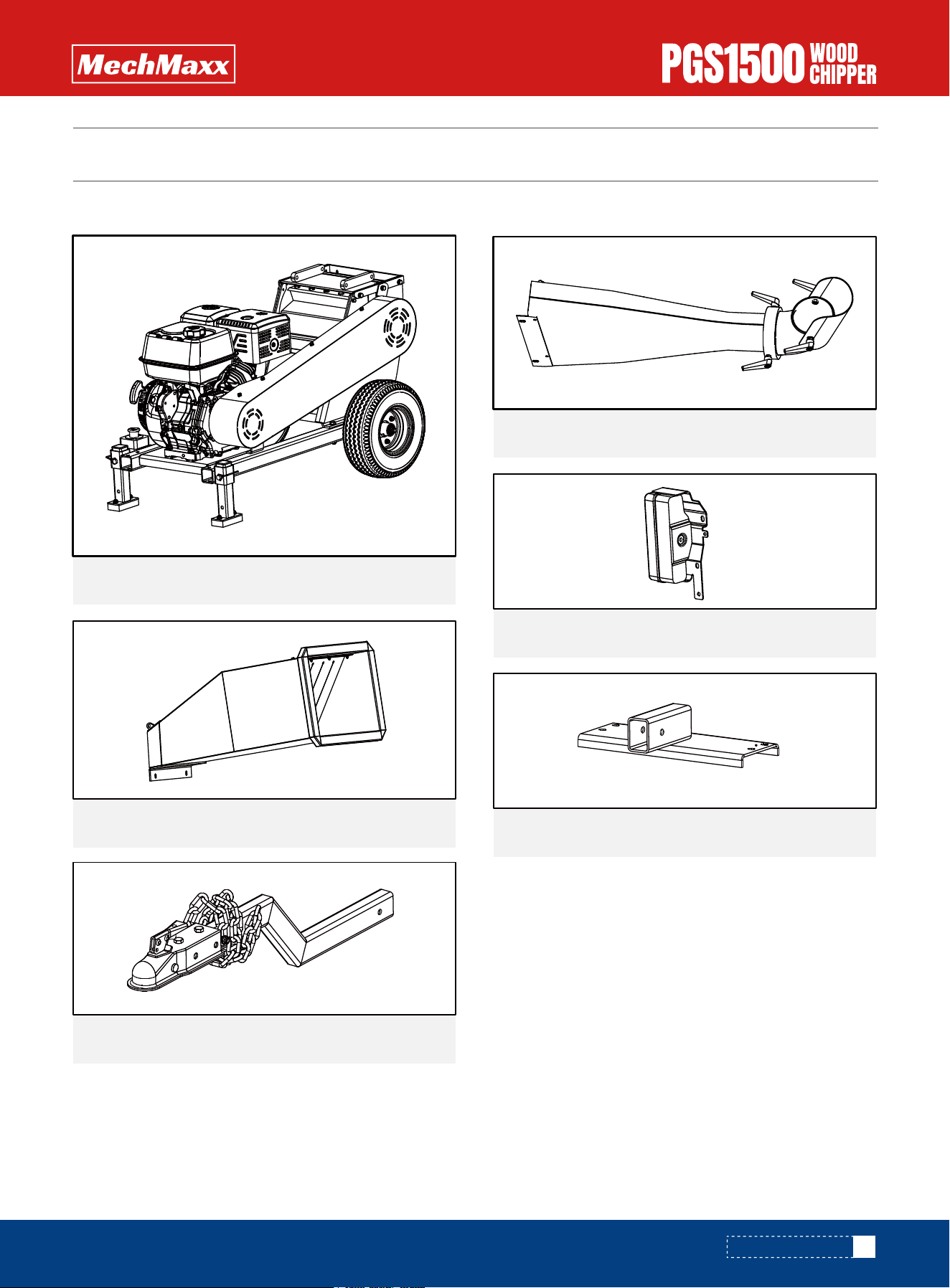 MechMaxx

PGS1500 WOOD CHIPPER