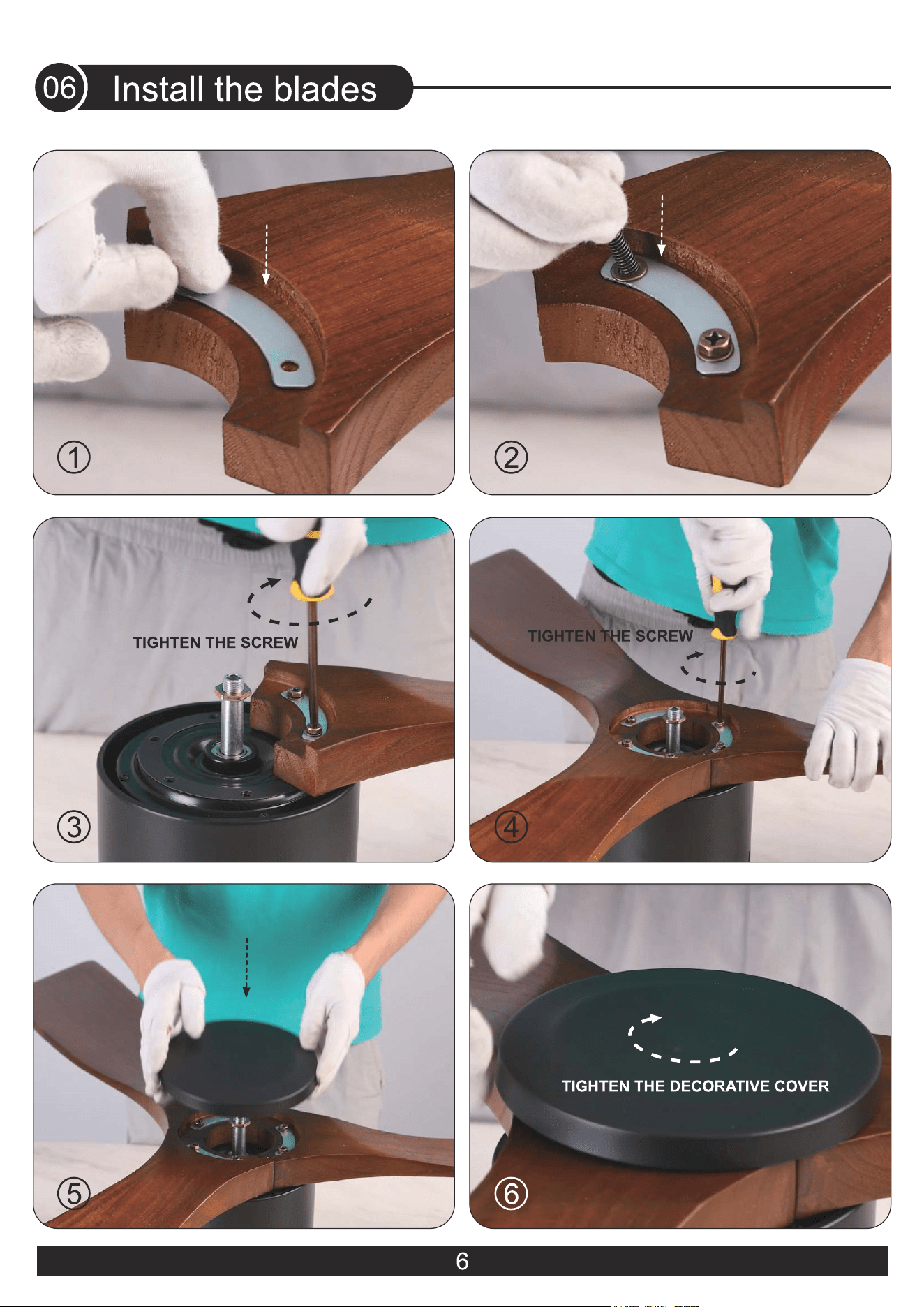 06 Install the blades

①

②

TIGHTEN THE SCREW

③

TIGHTEN THE SCREW

④

⑤

TIGHTEN THE DECORATIVE COVER

⑥

6