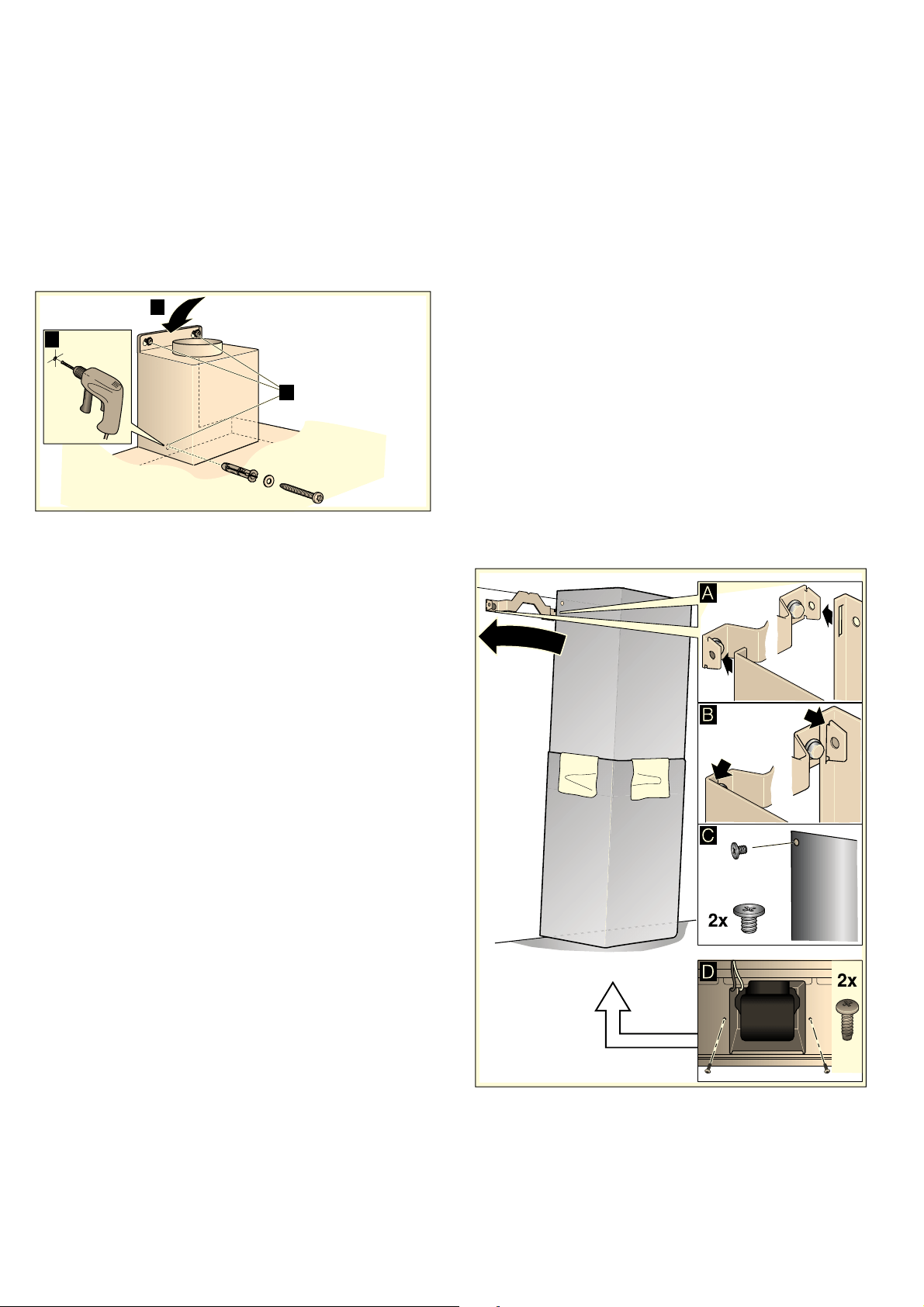 A

B

C

2x

D

2x