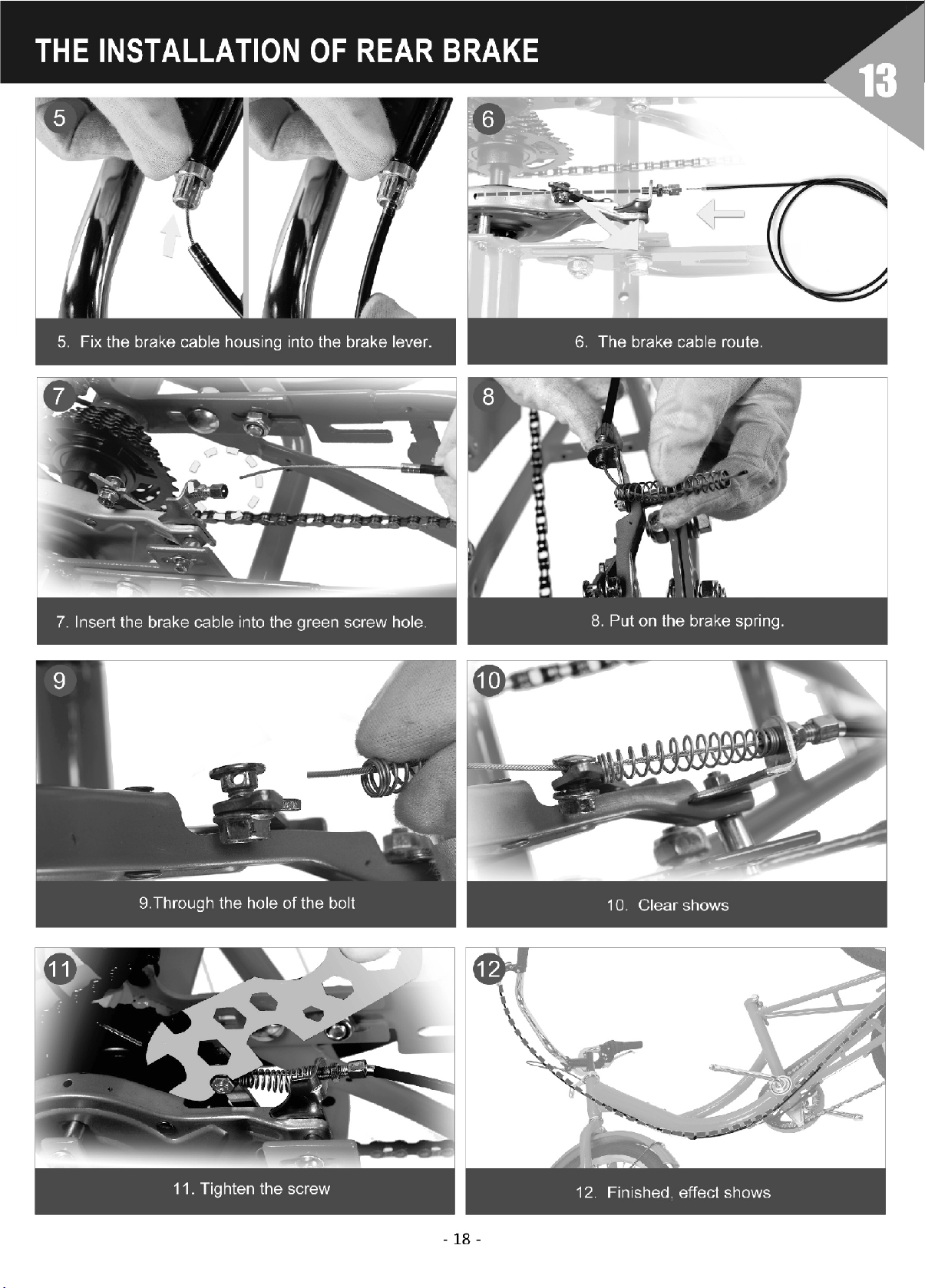 THE INSTALLATION OF REAR BRAKE

13

5

5. Fix the brake cable housing into the brake lever.

6

6. The brake cable route.

7

7. Insert the brake cable into the green screw hole.

8

8. Put on the brake spring.

9

9.Through the hole of the bolt

10

10. Clear shows

11

11. Tighten the screw

12

12. Finished, effect shows

- 18 -