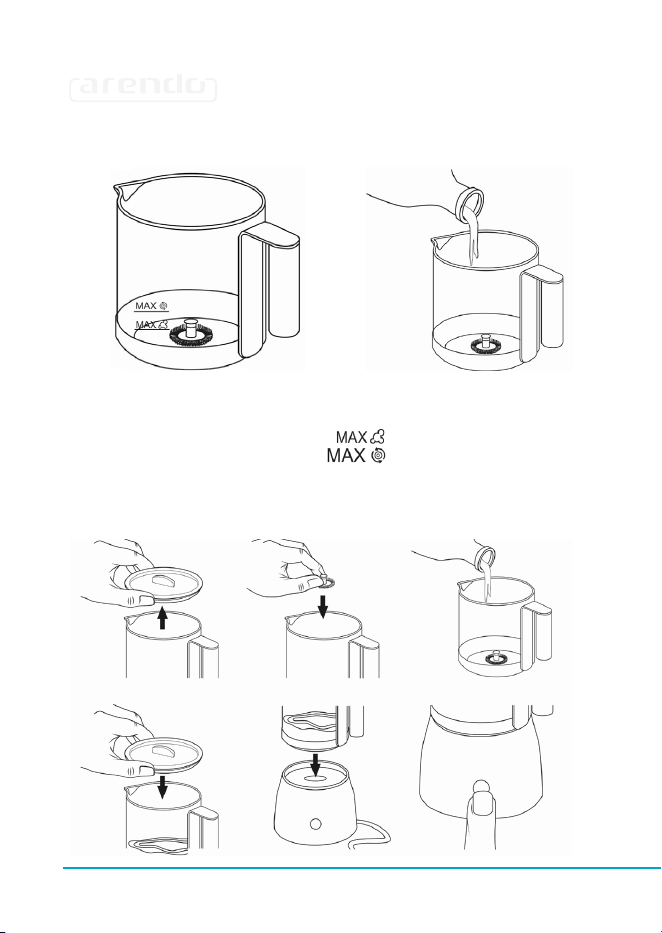 arendo

MAX
MAX

MAX
MAX