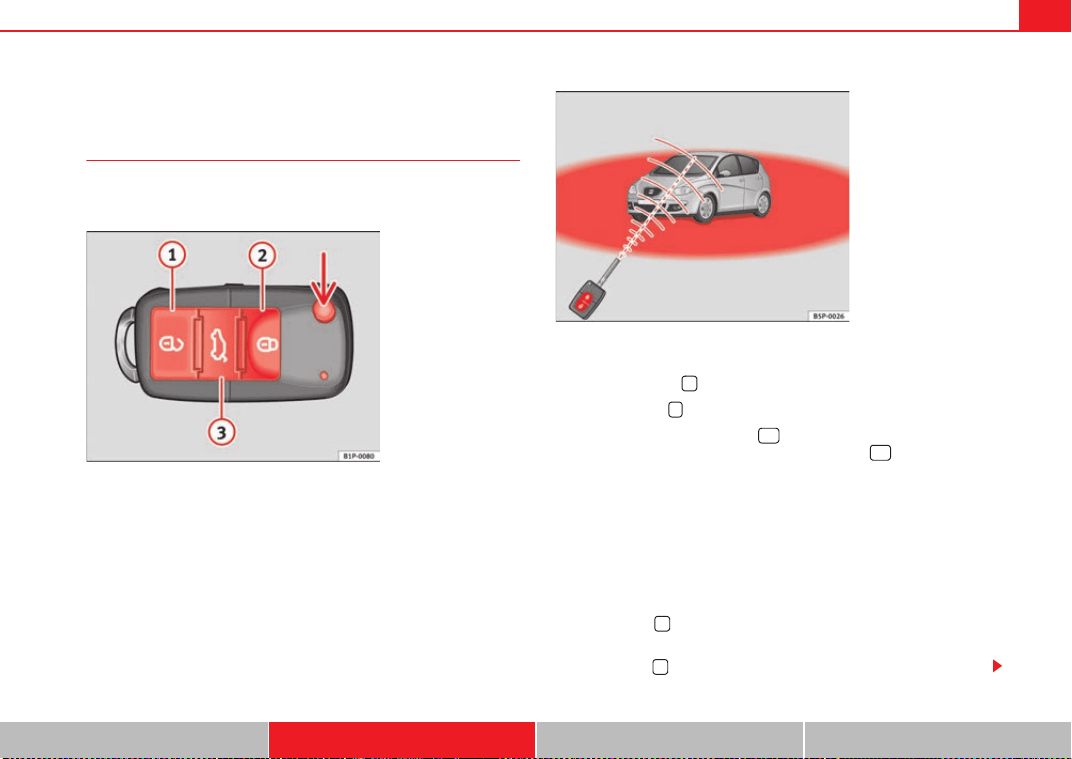 1

2

3

B1P-0080

B5P-0026