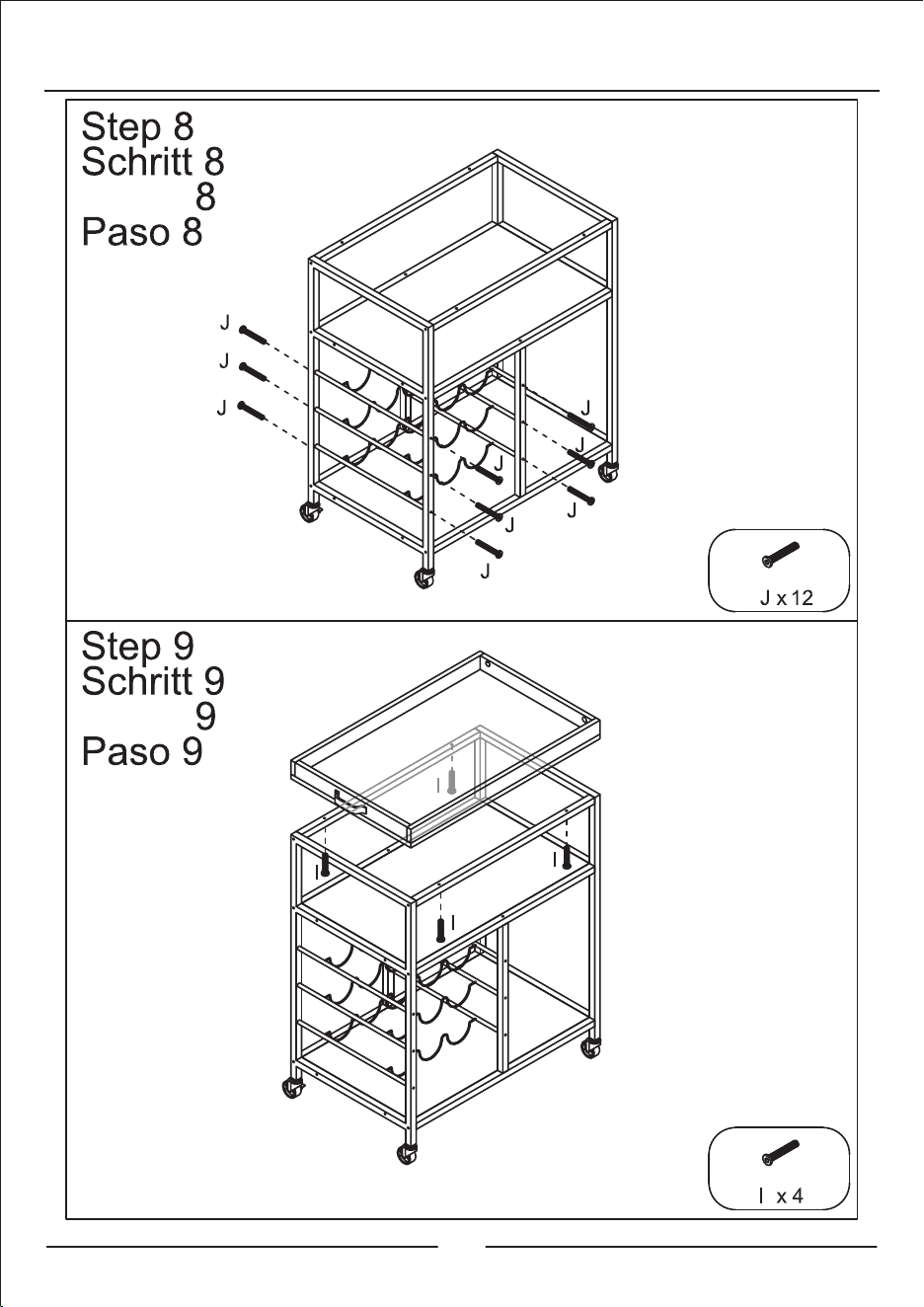 Step 8
Schritt 8
8
Paso 8

J
J
J
J
J
J
J
J
J

J x 12

Step 9
Schritt 9
9
Paso 9

I
I
I
I

I x 4